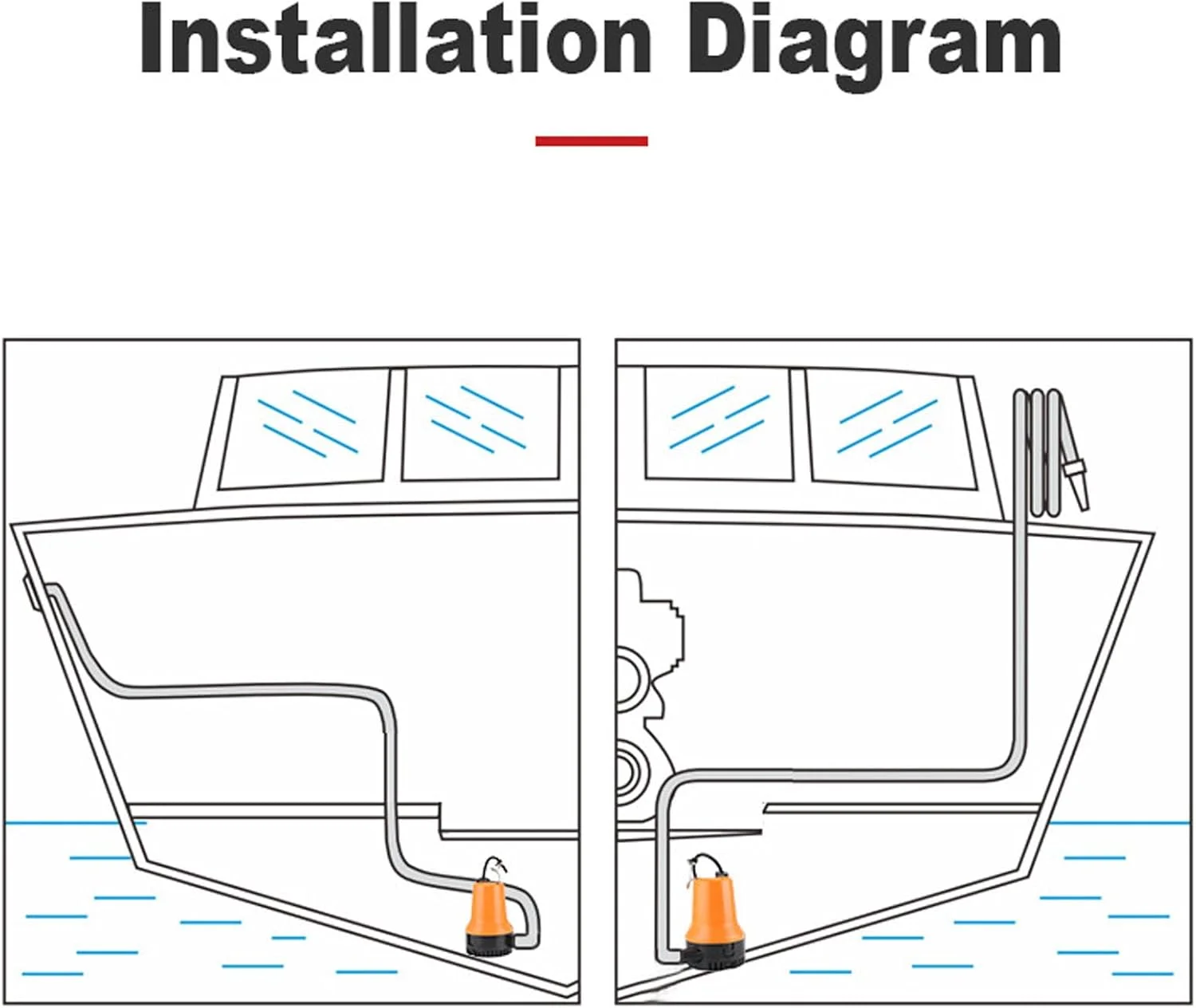 Installation Diagram