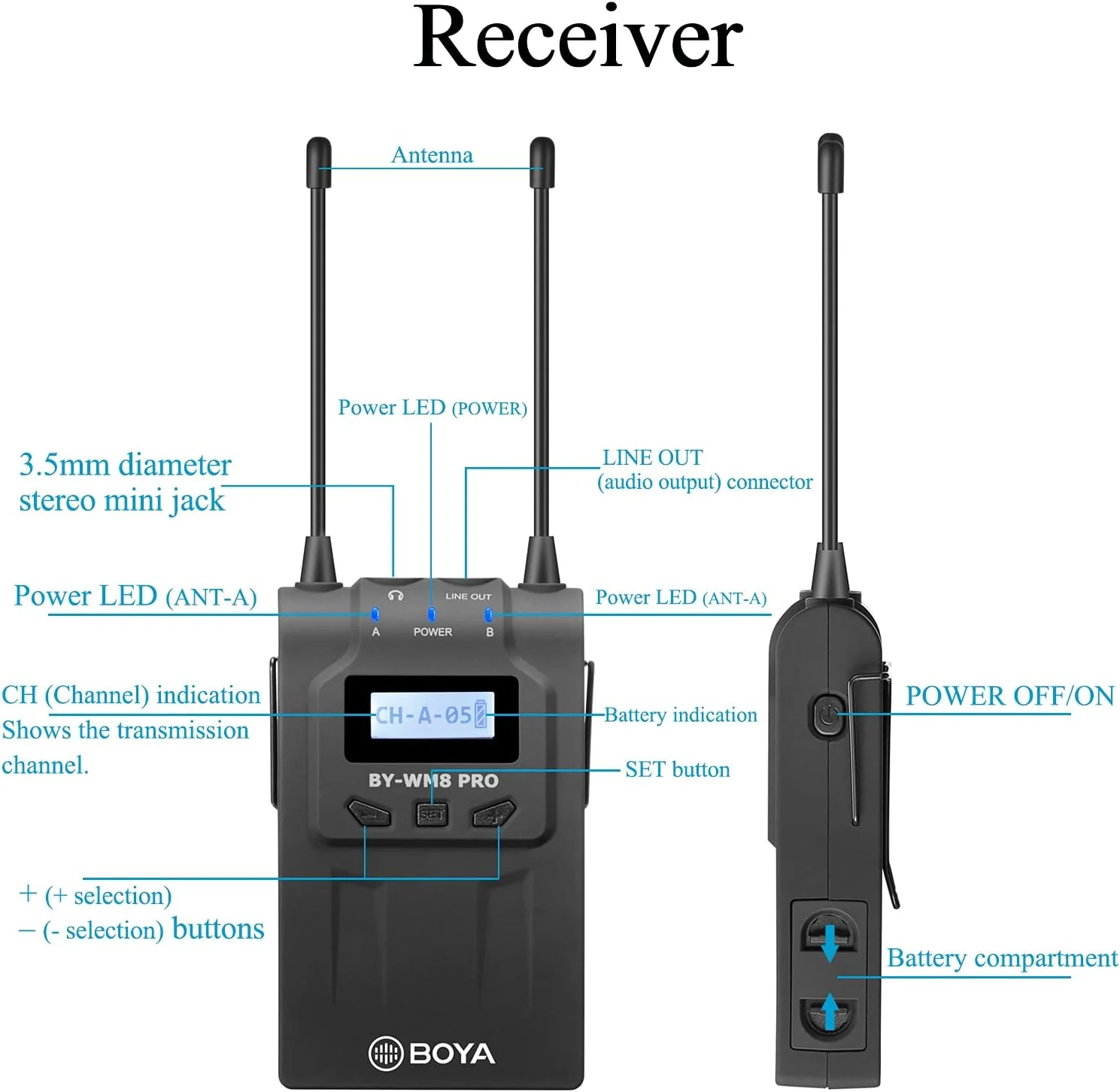 Receiver

Antenna

Power LED (POWER)

3.5mm diameter stereo mini jack

LINE OUT (audio output) connector

Power LED (ANT-A)

LINE OUT

A POWER B

Power LED (ANT-A)

CH (Channel) indication Shows the transmission channel.

CH-A-05

Battery indication

POWER OFF/ON

BY-WM8 PRO

SET button

SET

+ (+ selection)
– (- selection) buttons

Battery compartment

BOYA