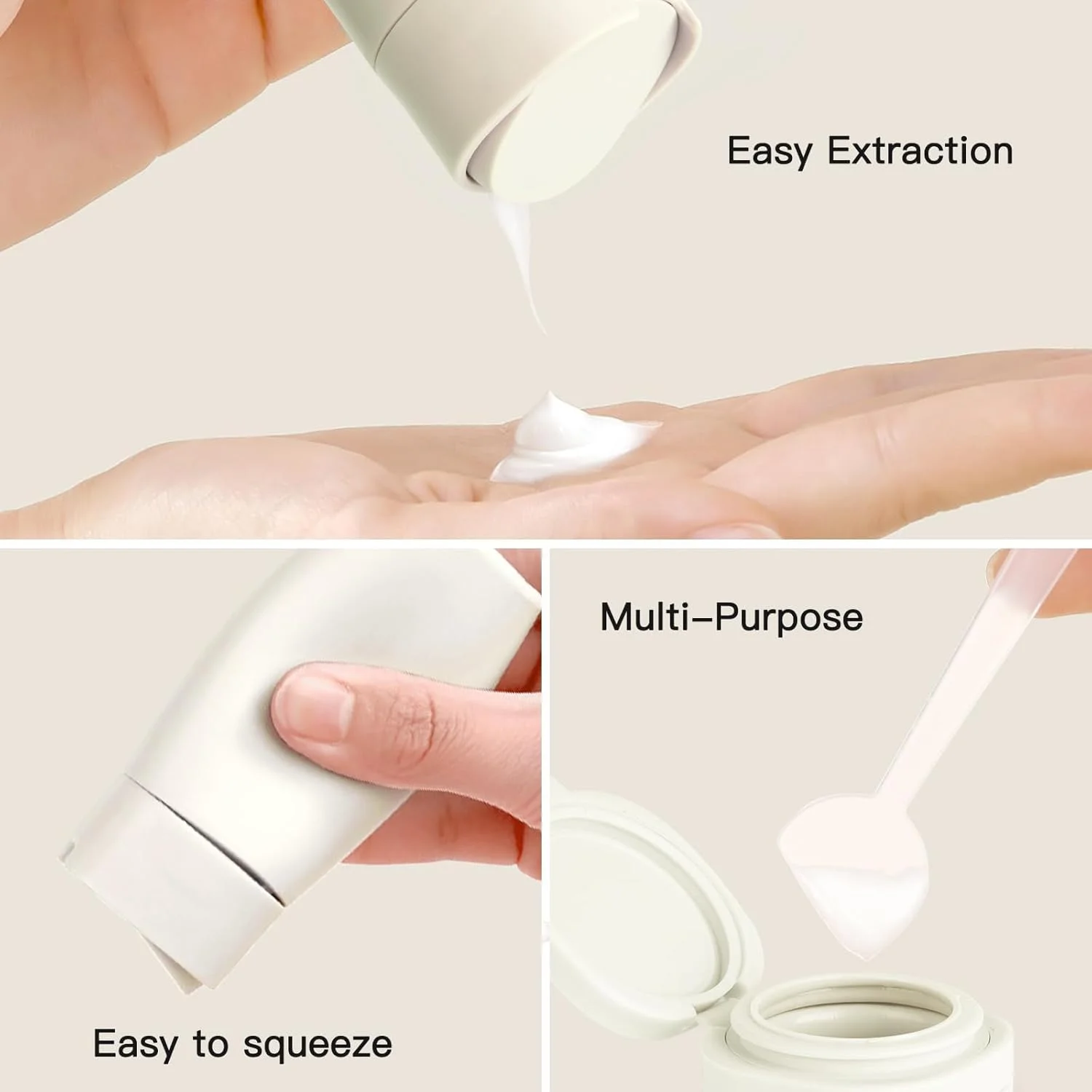 Easy Extraction

Easy to squeeze

Multi–Purpose