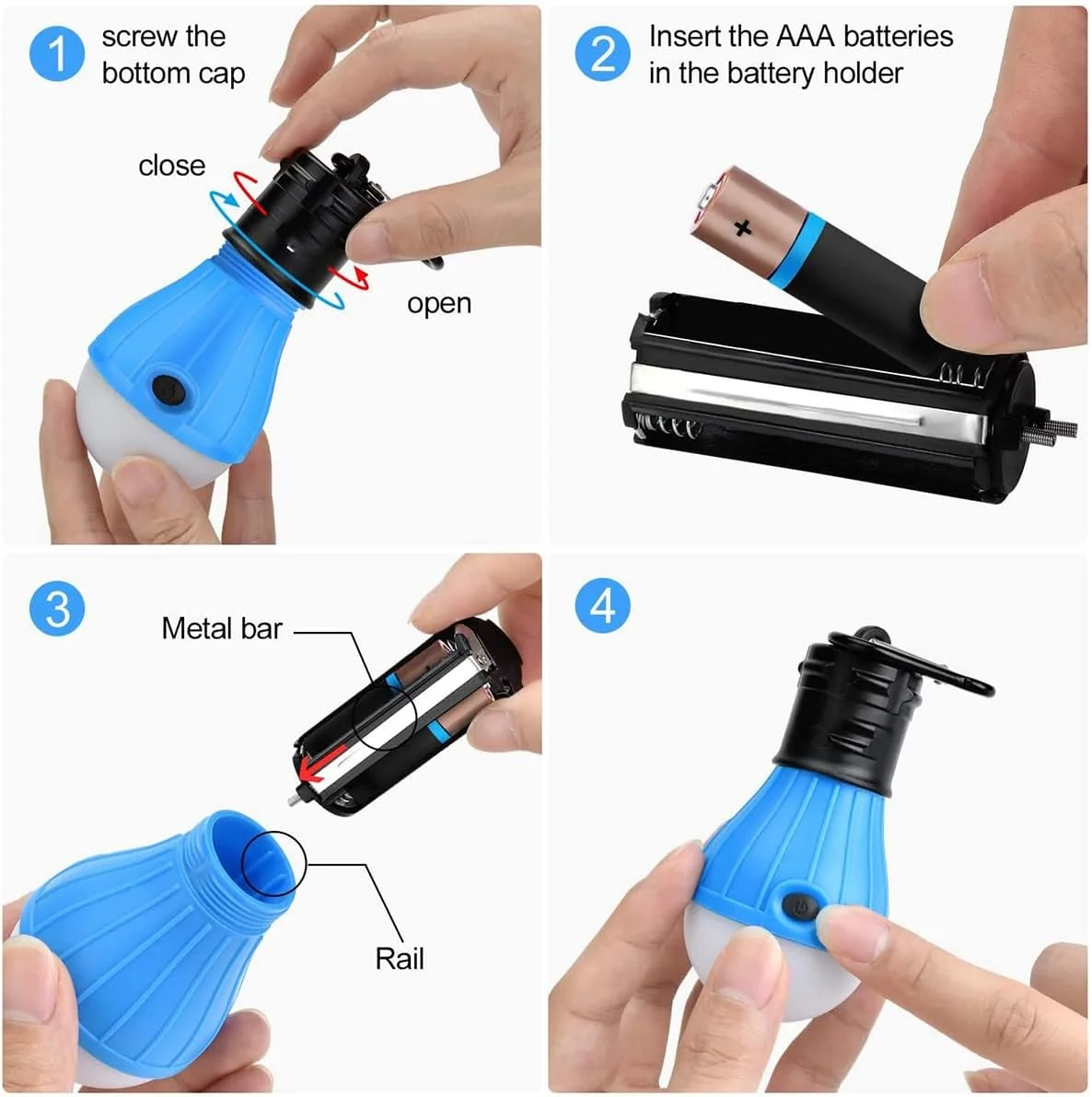 1 screw the bottom cap

close

open

2 Insert the AAA batteries in the battery holder

+

3

Metal bar

Rail

4