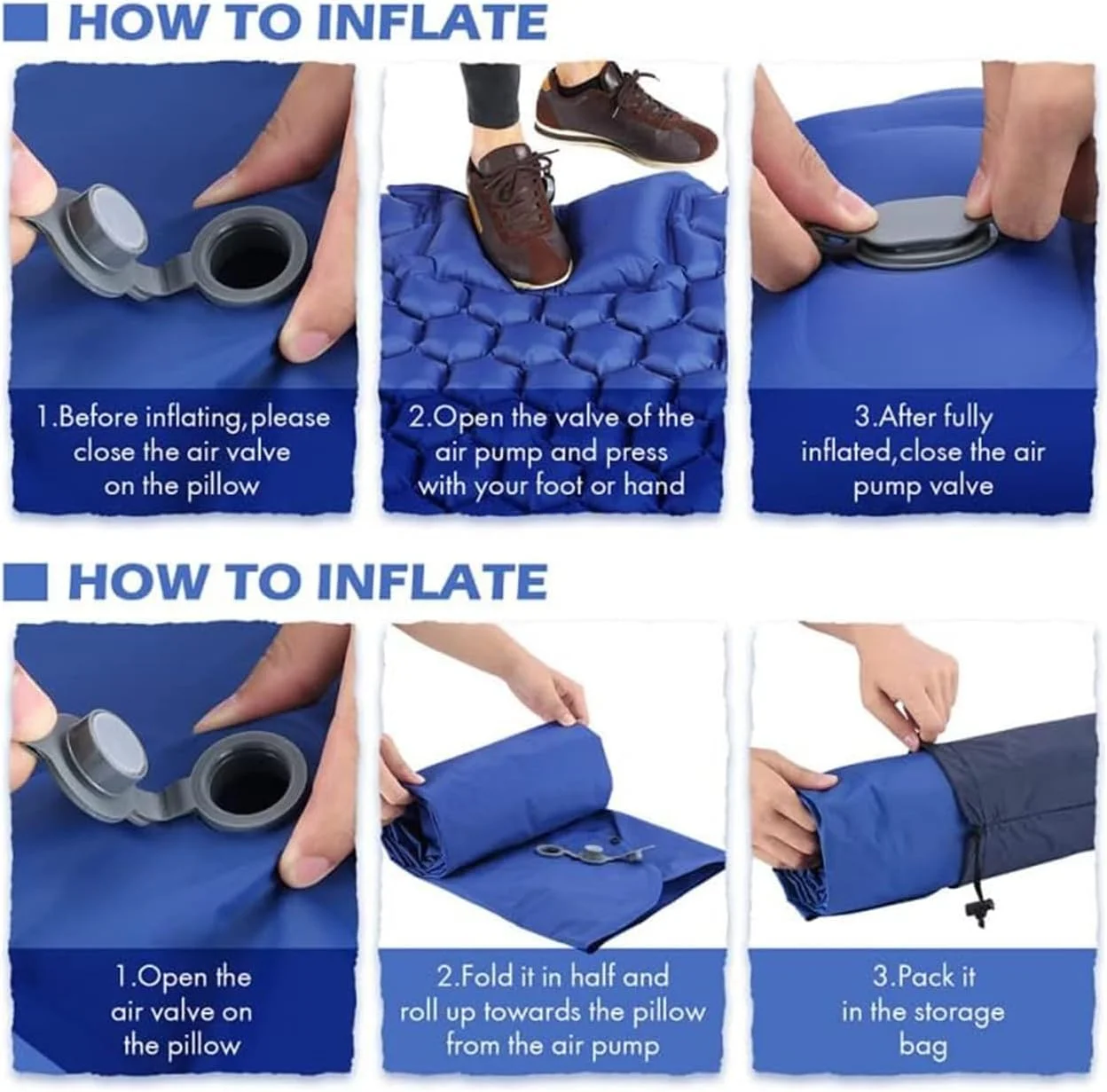 HOW TO INFLATE

1.Before inflating,please close the air valve on the pillow

2.Open the valve of the air pump and press with your foot or hand

3.After fully inflated,close the air pump valve

HOW TO INFLATE

1.Open the air valve on the pillow

2.Fold it in half and roll up towards the pillow from the air pump

3.Pack it in the storage bag