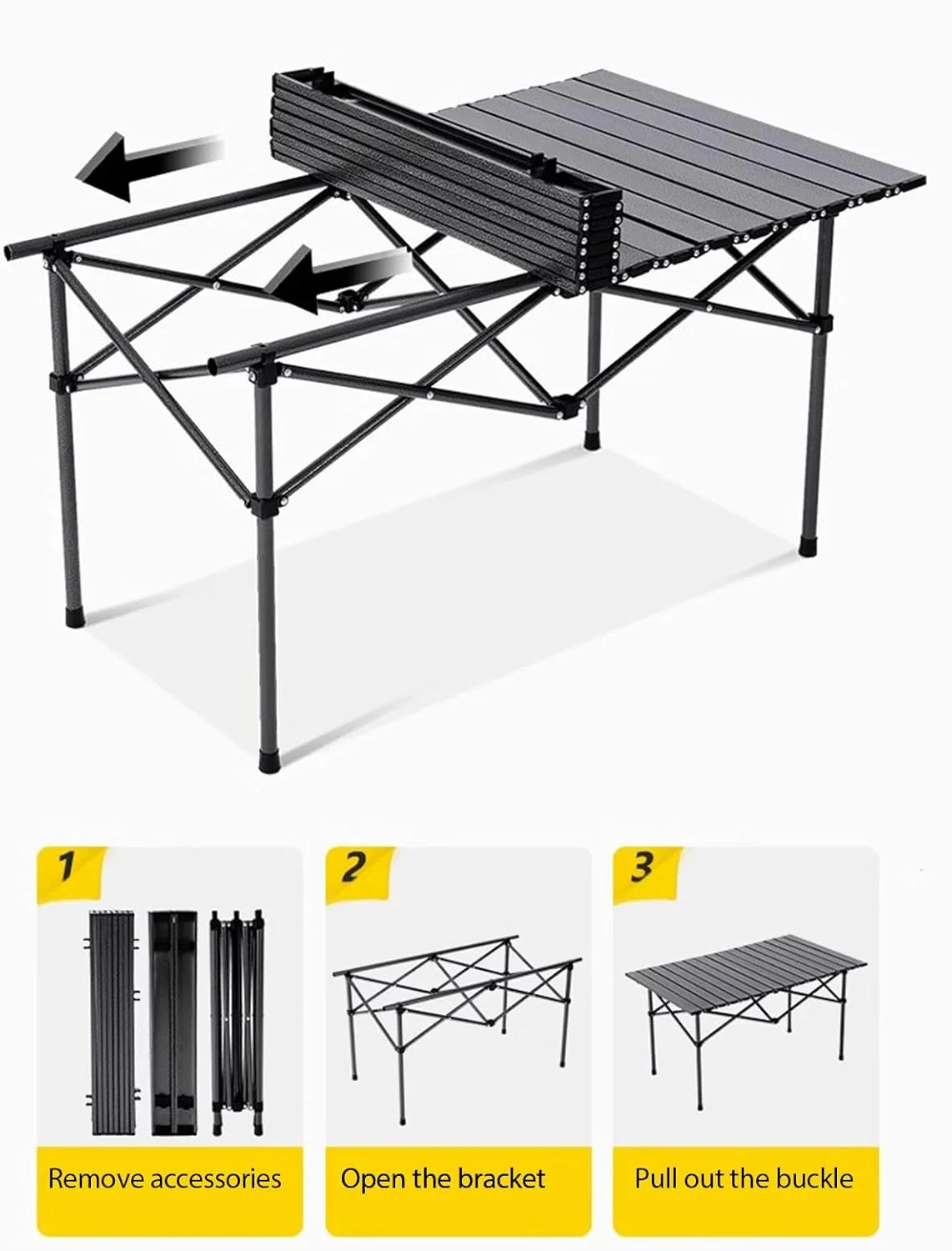 1

Remove accessories

2

Open the bracket

3

Pull out the buckle