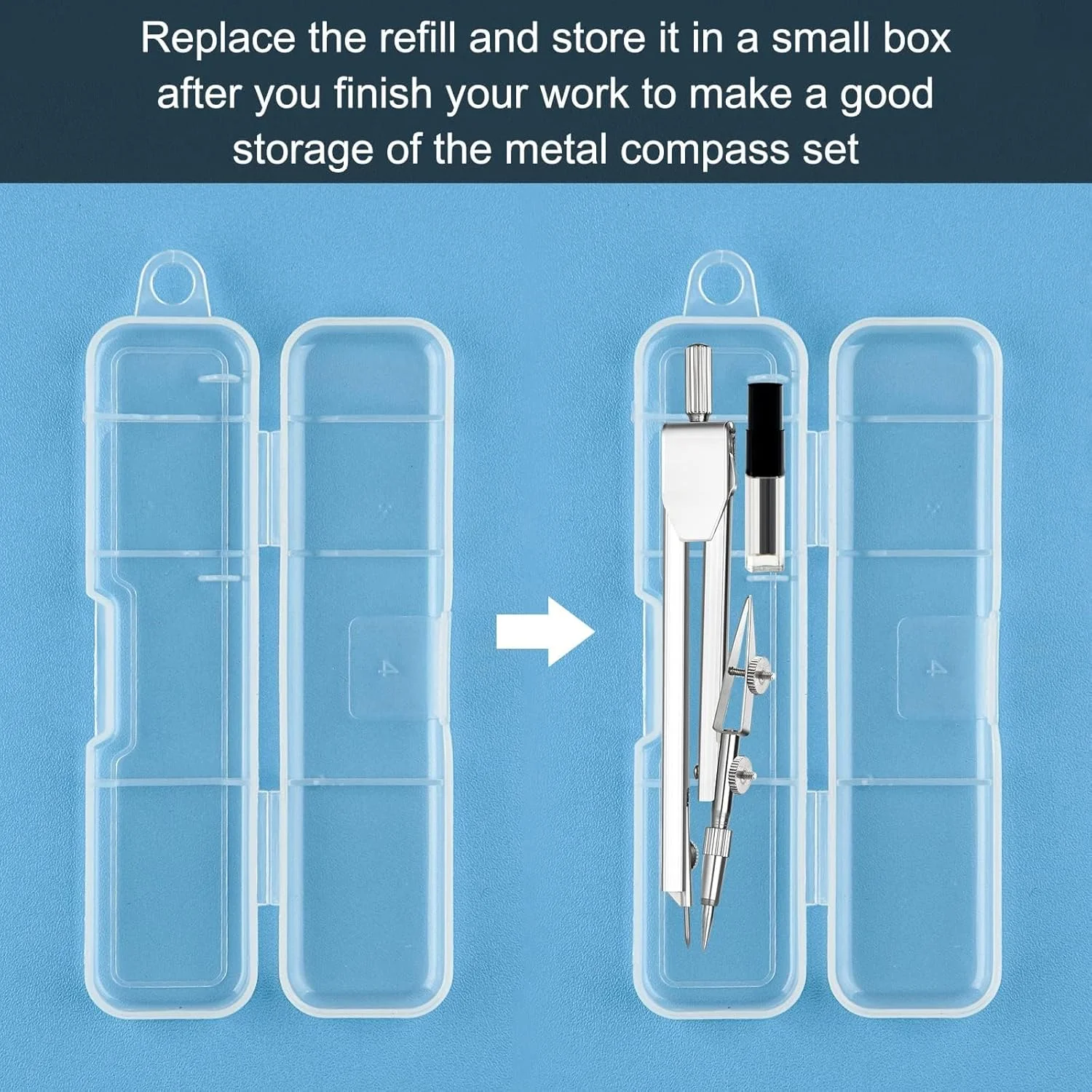 Replace the refill and store it in a small box after you finish your work to make a good storage of the metal compass set

4

4