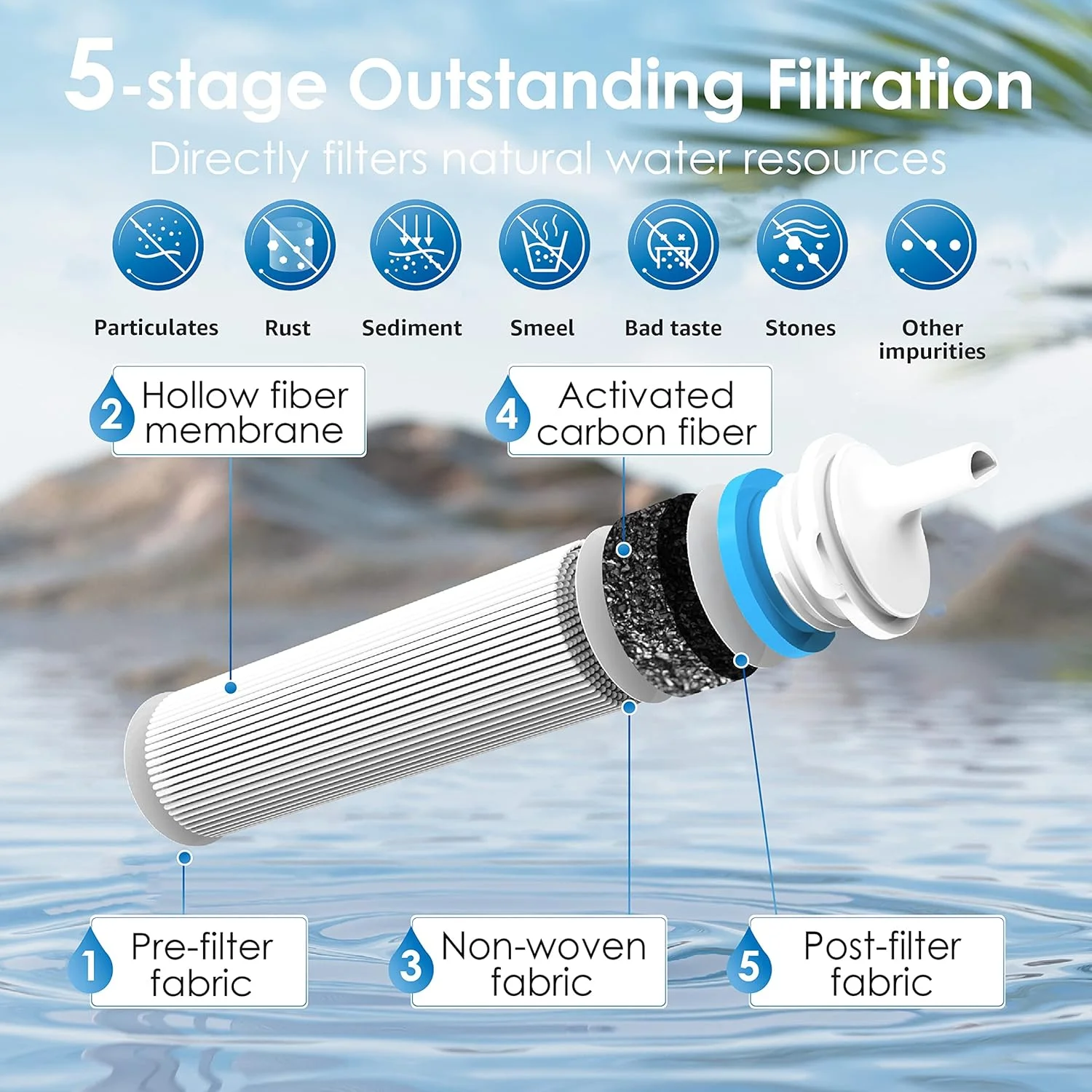 5-stage Outstanding Filtration
Directly filters natural water resources

Particulates
Rust
Sediment
Smeel
Bad taste
Stones
Other impurities

2 Hollow fiber membrane

4 Activated carbon fiber

1 Pre-filter fabric

3 Non-woven fabric

5 Post-filter fabric