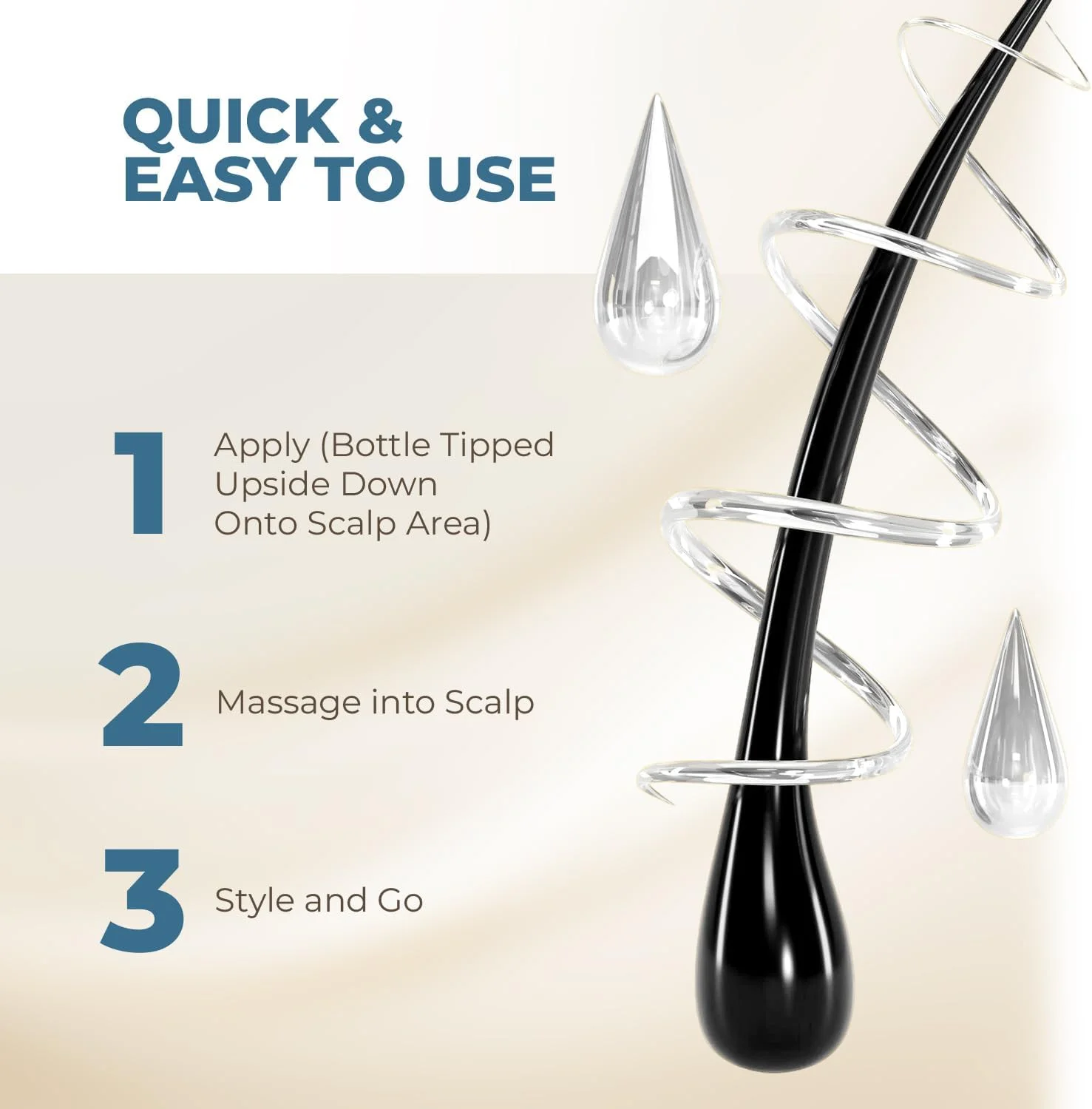 QUICK & EASY TO USE

1 Apply (Bottle Tipped Upside Down Onto Scalp Area)

2 Massage into Scalp

3 Style and Go