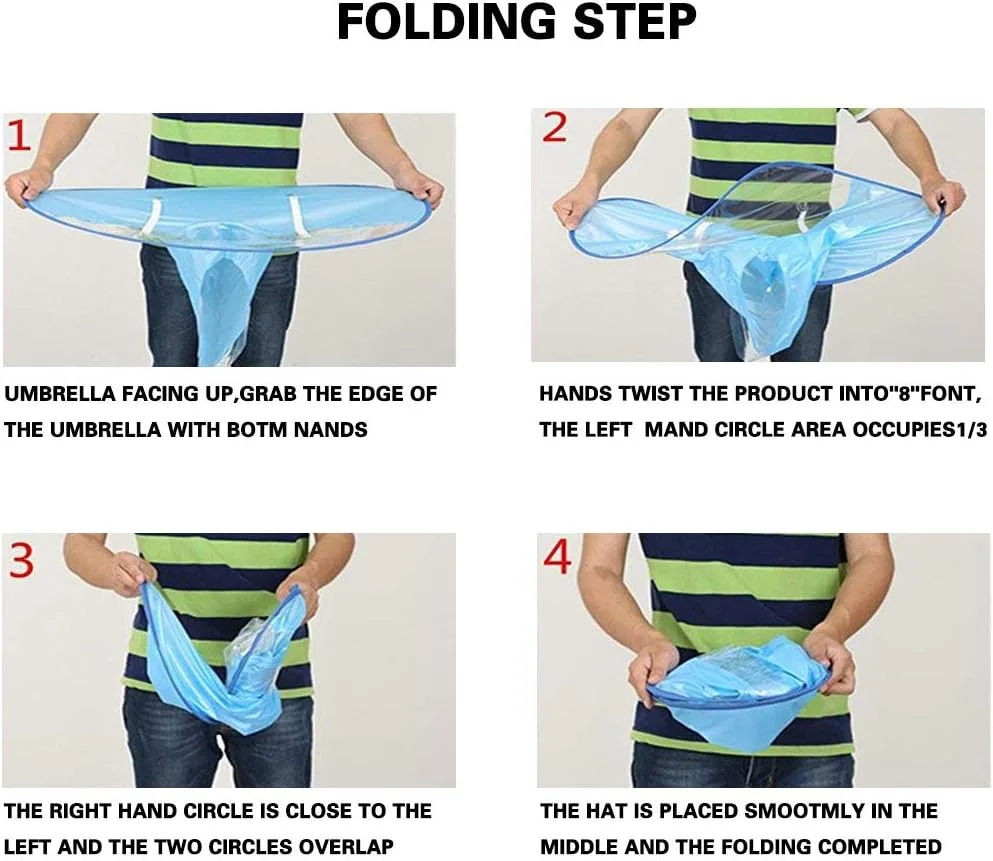 FOLDING STEP

1

UMBRELLA FACING UP,GRAB THE EDGE OF THE UMBRELLA WITH BOTM NANDS

2

HANDS TWIST THE PRODUCT INTO"8"FONT, THE LEFT MAND CIRCLE AREA OCCUPIES1/3

3

THE RIGHT HAND CIRCLE IS CLOSE TO THE LEFT AND THE TWO CIRCLES OVERLAP

4

THE HAT IS PLACED SMOOTMLY IN THE MIDDLE AND THE FOLDING COMPLETED