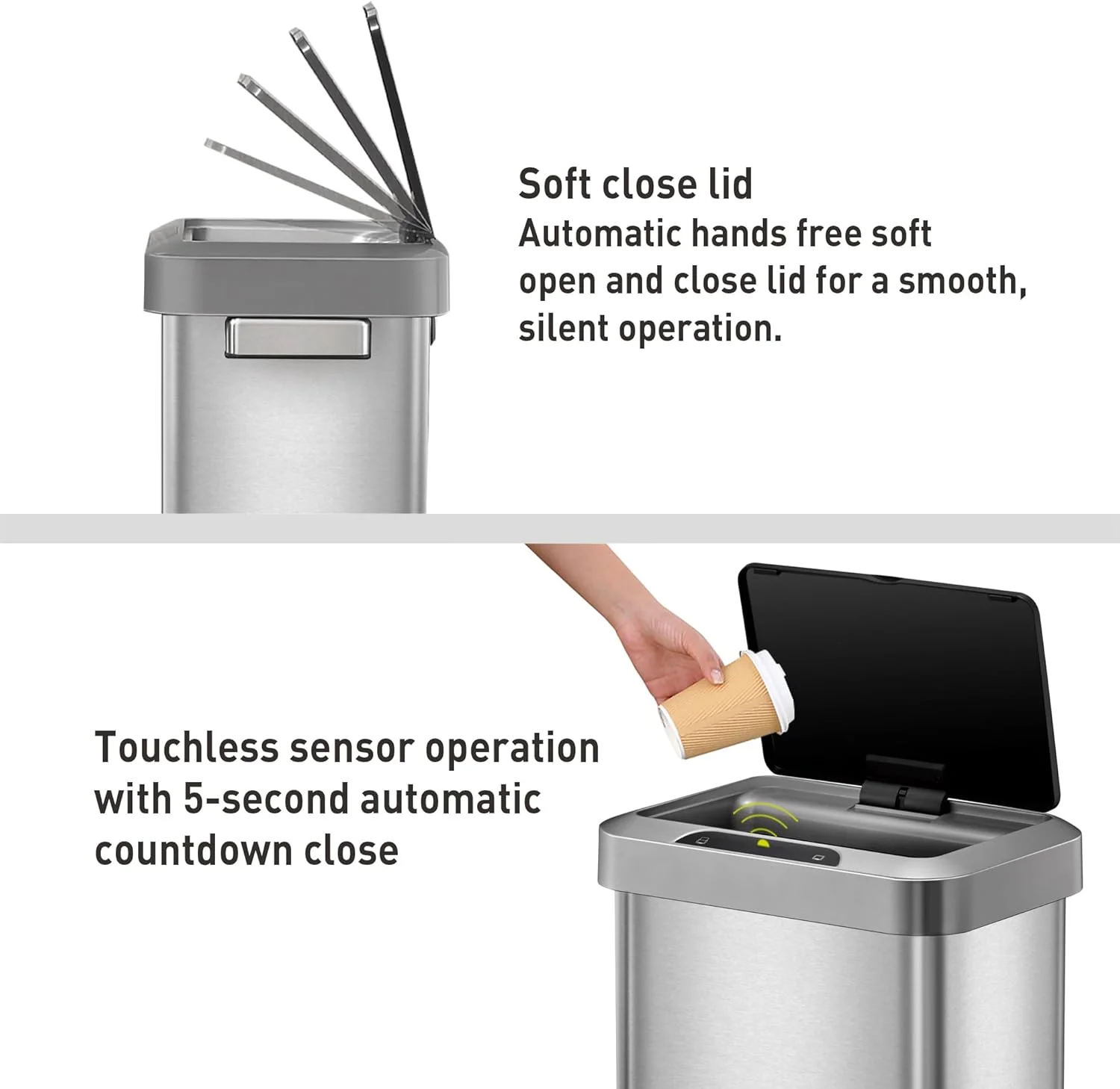 Soft close lid
Automatic hands free soft open and close lid for a smooth, silent operation.

Touchless sensor operation with 5-second automatic countdown close