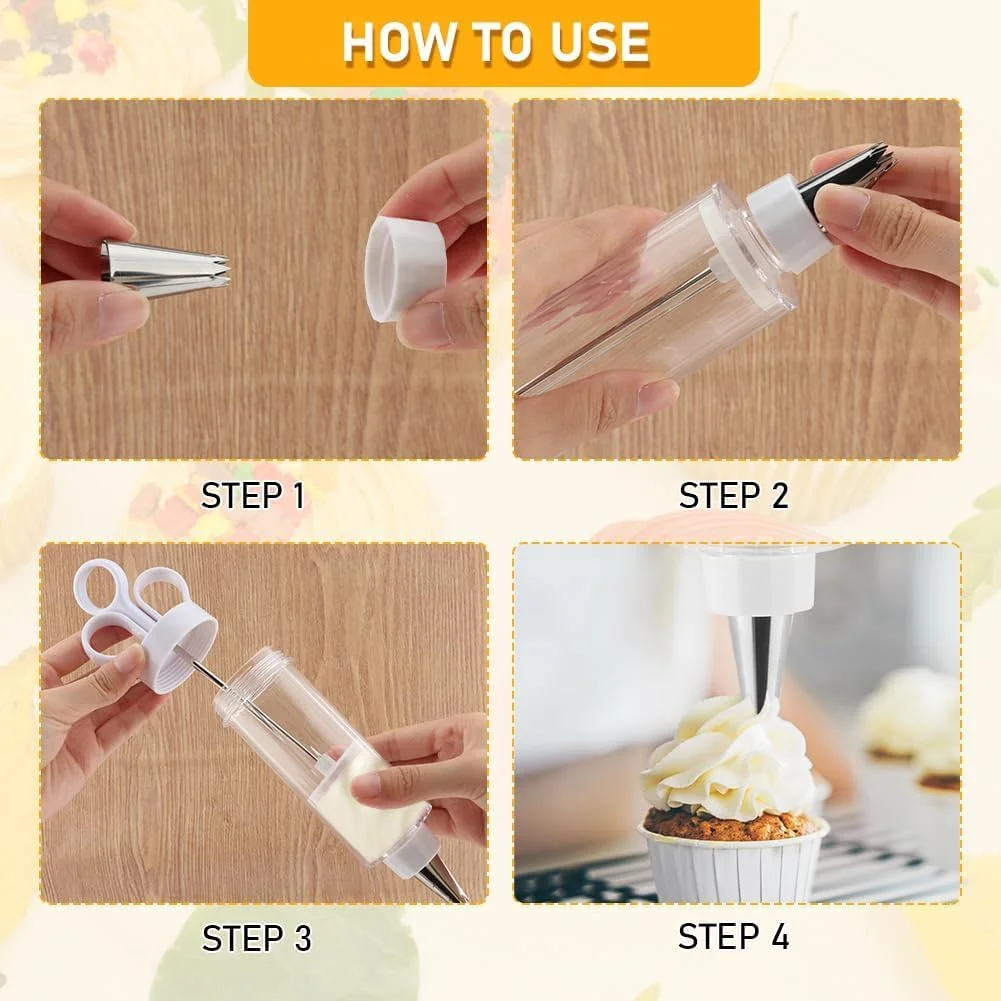 HOW TO USE

STEP 1

STEP 2

STEP 3

STEP 4