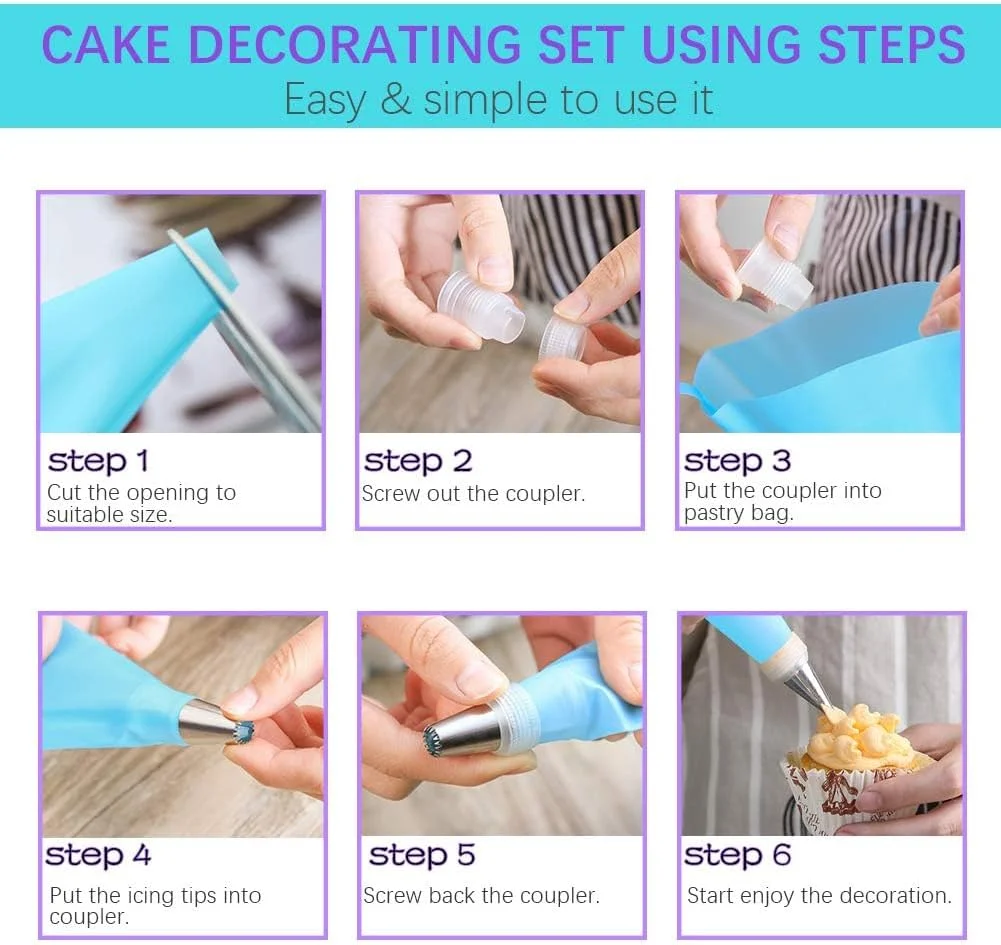 CAKE DECORATING SET USING STEPS
Easy & simple to use it

step 1
Cut the opening to suitable size.

step 2
Screw out the coupler.

step 3
Put the coupler into pastry bag.

step 4
Put the icing tips into coupler.

step 5
Screw back the coupler.

step 6
Start enjoy the decoration.