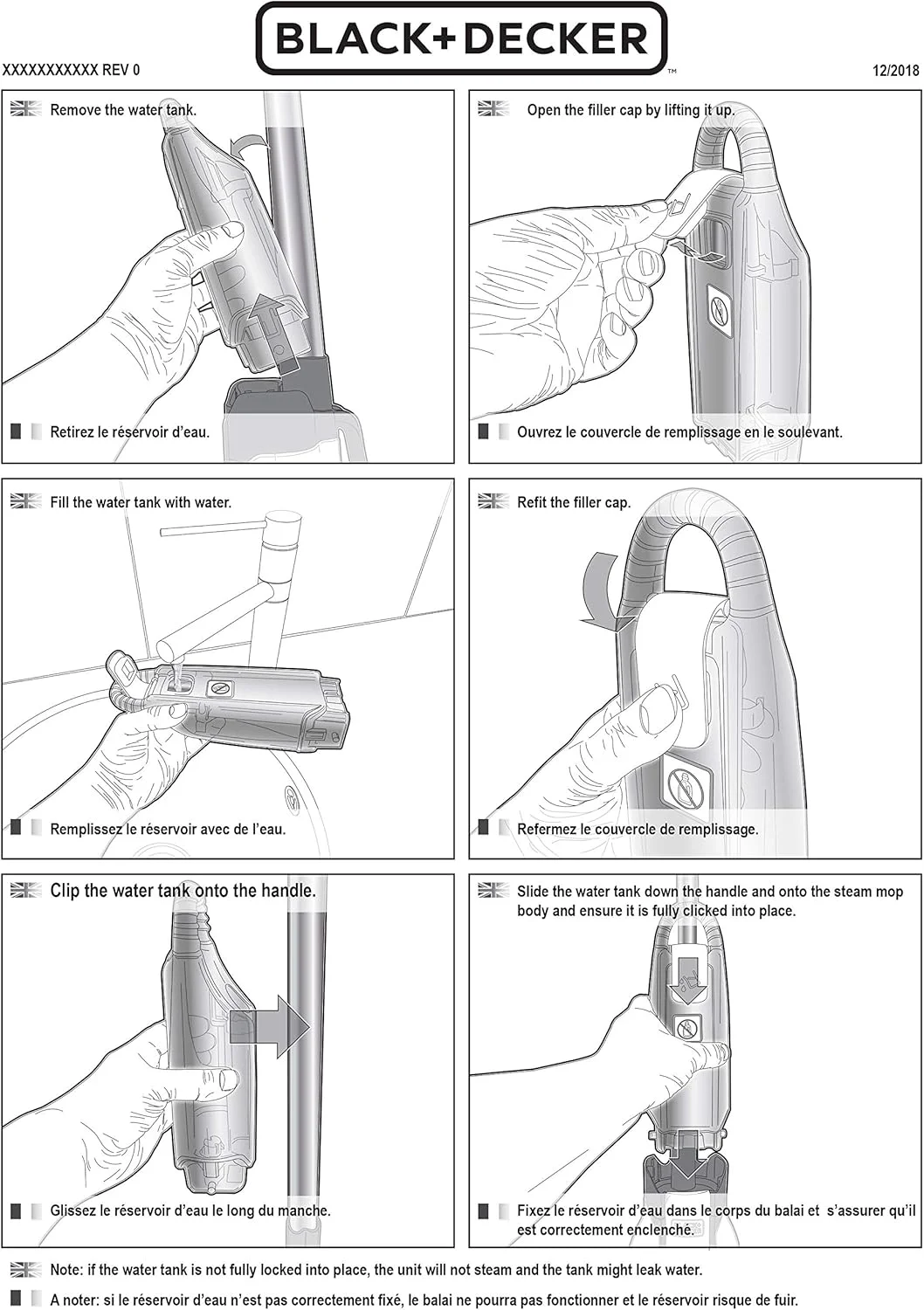 BLACK+DECKER™

XXXXXXXXXXX REV 0

12/2018

Remove the water tank.

Retirez le réservoir d'eau.

Open the filler cap by lifting it up.

Ouvrez le couvercle de remplissage en le soulevant.

Fill the water tank with water.

Remplissez le réservoir avec de l'eau.

Refit the filler cap.

Refermez le couvercle de remplissage.

Clip the water tank onto the handle.

Glissez le réservoir d'eau le long du manche.

Slide the water tank down the handle and onto the steam mop body and ensure it is fully clicked into place.

Fixez le réservoir d'eau dans le corps du balai et s'assurer qu'il est correctement enclenché.

Note: if the water tank is not fully locked into place, the unit will not steam and the tank might leak water.

A noter: si le réservoir d'eau n'est pas correctement fixé, le balai ne pourra pas fonctionner et le réservoir risque de fuir.