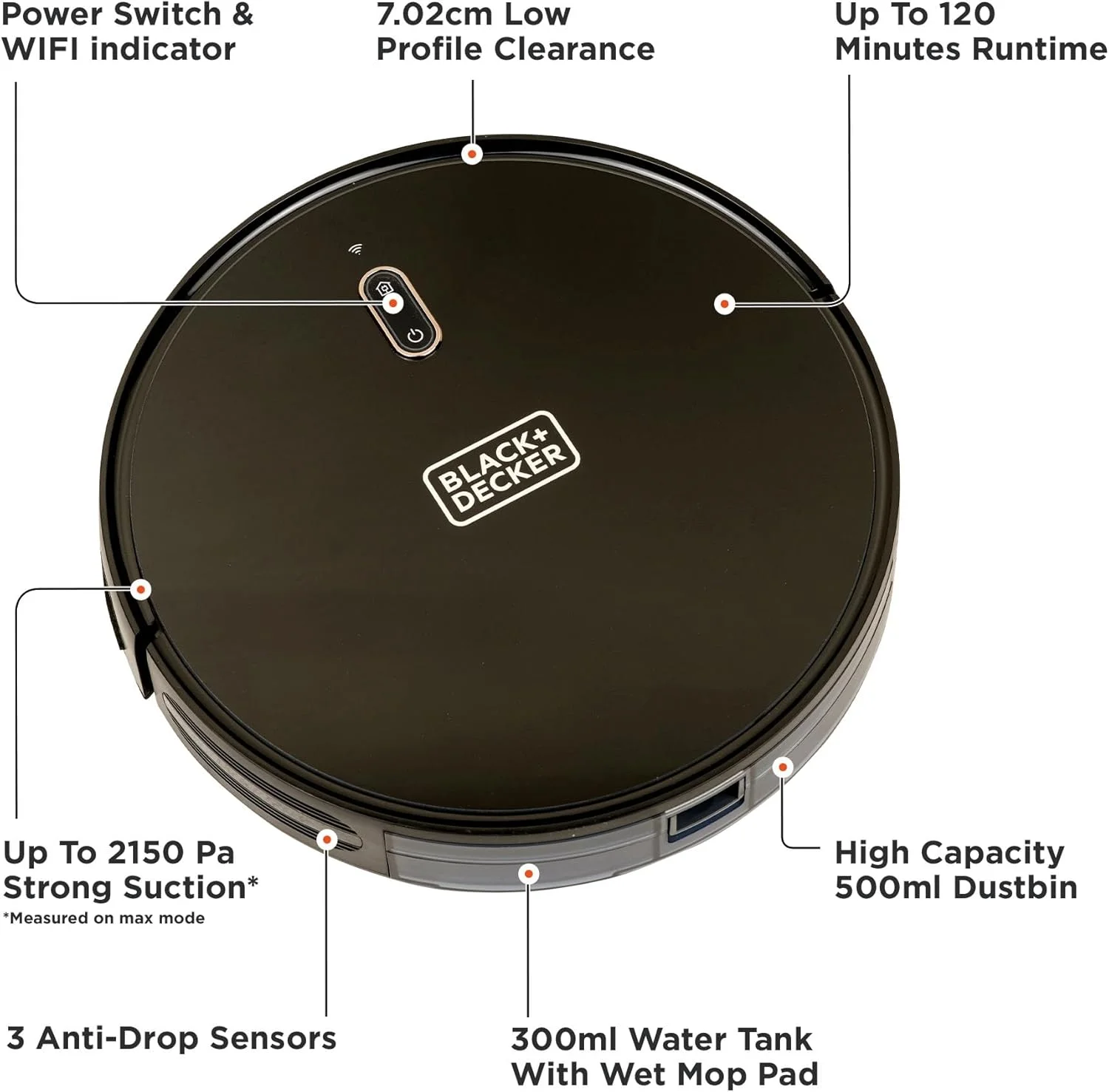 Power Switch & WIFI indicator

7.02cm Low Profile Clearance

Up To 120 Minutes Runtime

BLACK+ DECKER

Up To 2150 Pa Strong Suction*
*Measured on max mode

High Capacity 500ml Dustbin

3 Anti-Drop Sensors

300ml Water Tank With Wet Mop Pad