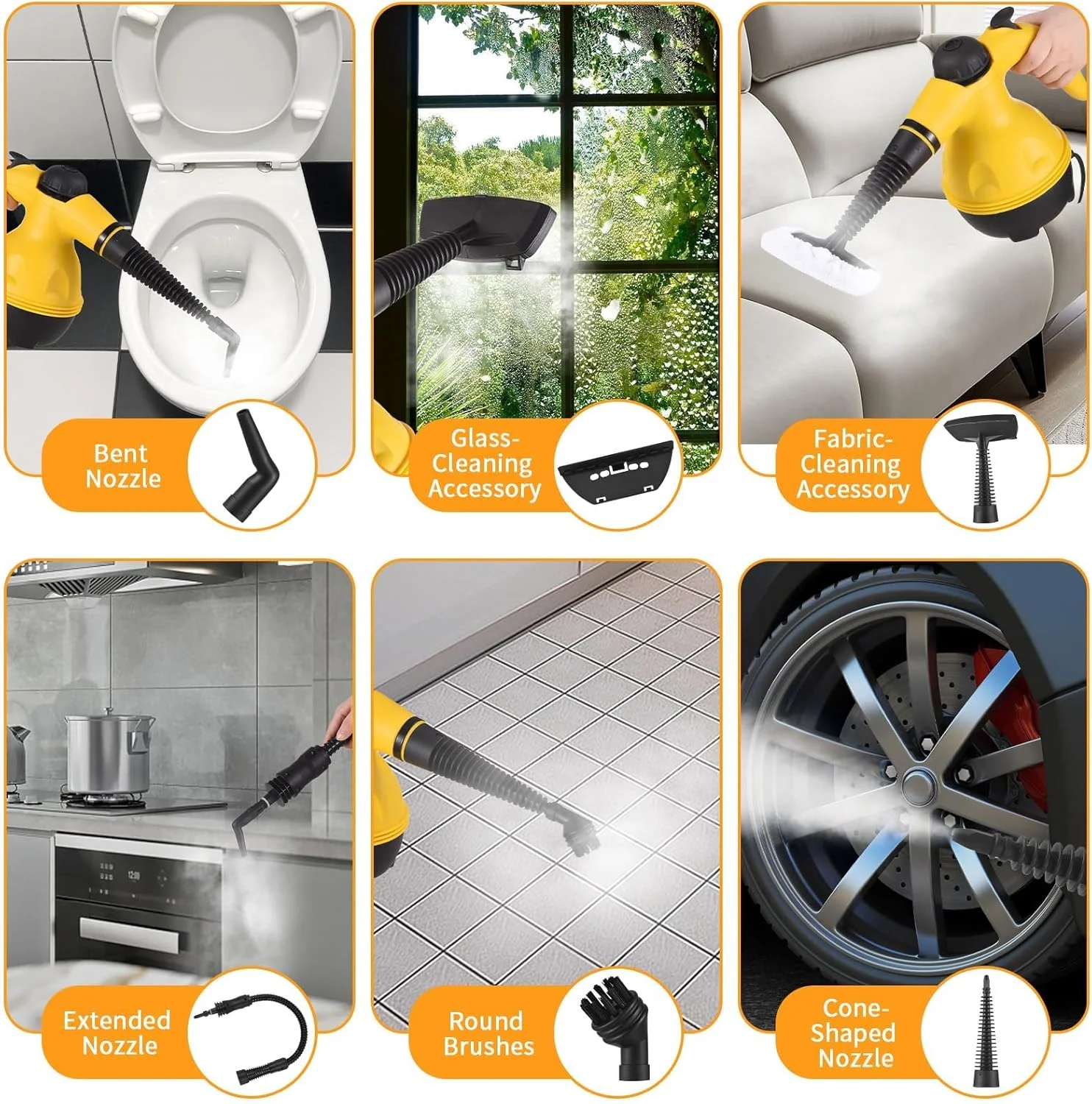 Bent Nozzle

Glass-Cleaning Accessory

Fabric-Cleaning Accessory

Extended Nozzle

Round Brushes

Cone-Shaped Nozzle