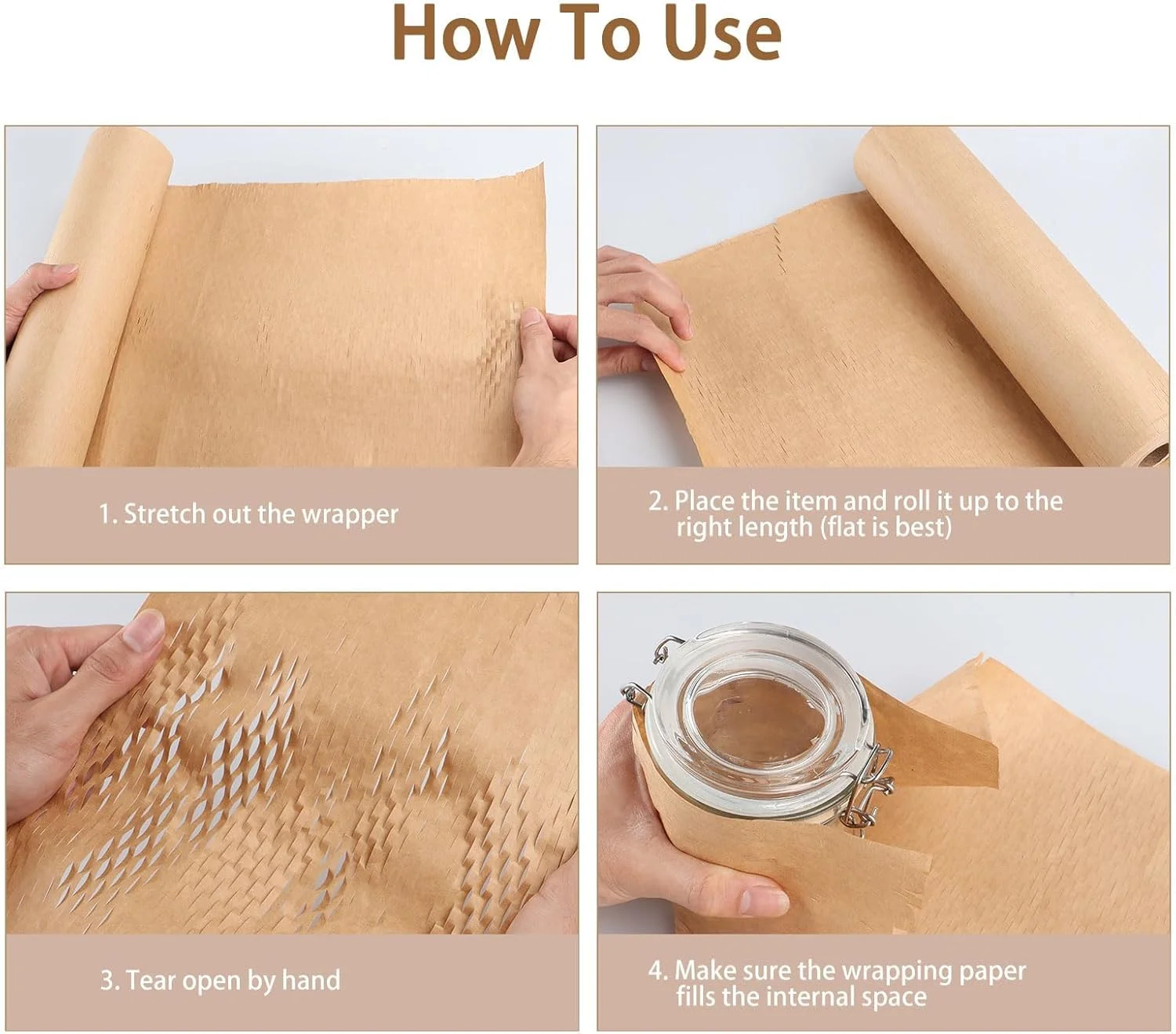 How To Use

1. Stretch out the wrapper

2. Place the item and roll it up to the right length (flat is best)

3. Tear open by hand

4. Make sure the wrapping paper fills the internal space