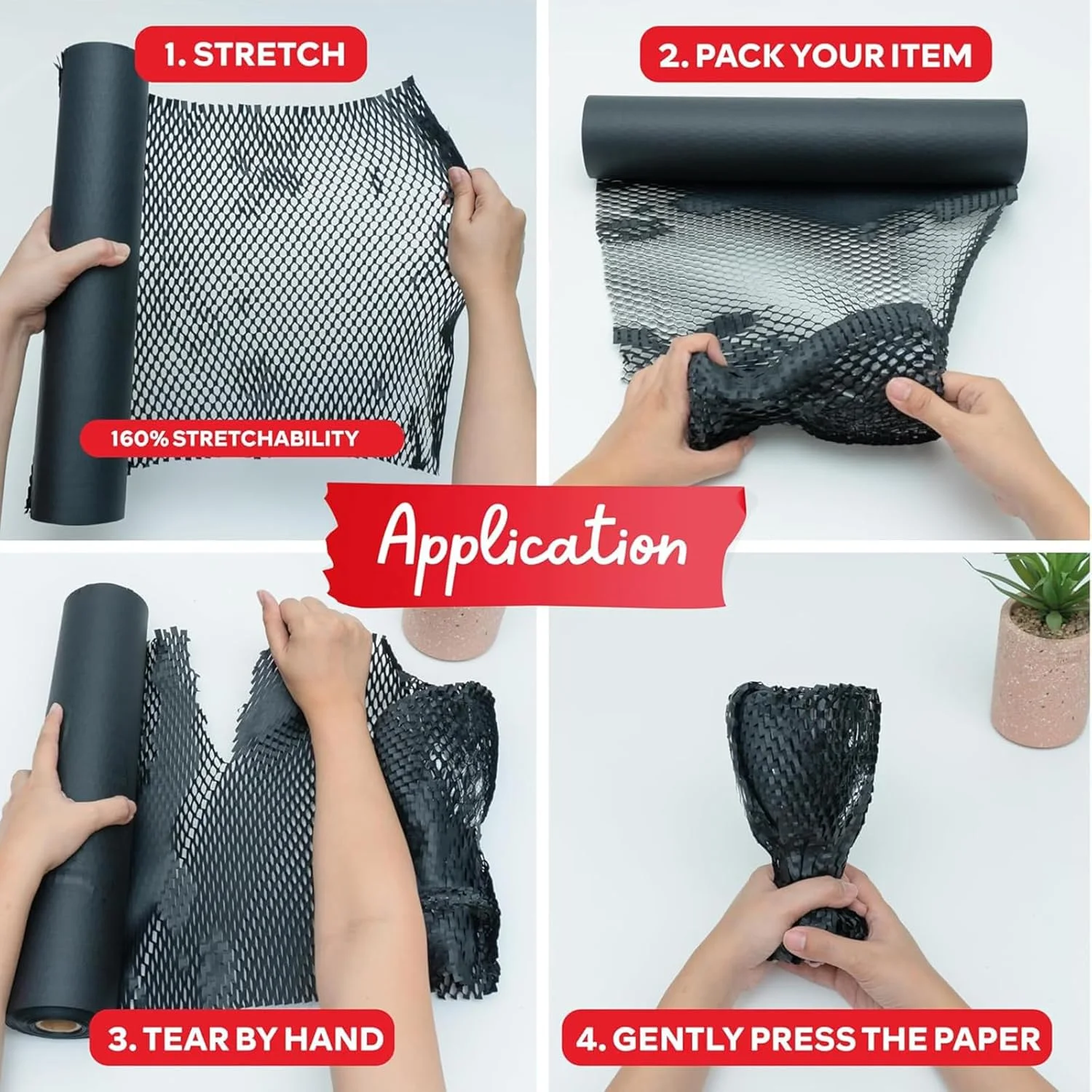 1. STRETCH

160% STRETCHABILITY

2. PACK YOUR ITEM

Application

3. TEAR BY HAND

4. GENTLY PRESS THE PAPER