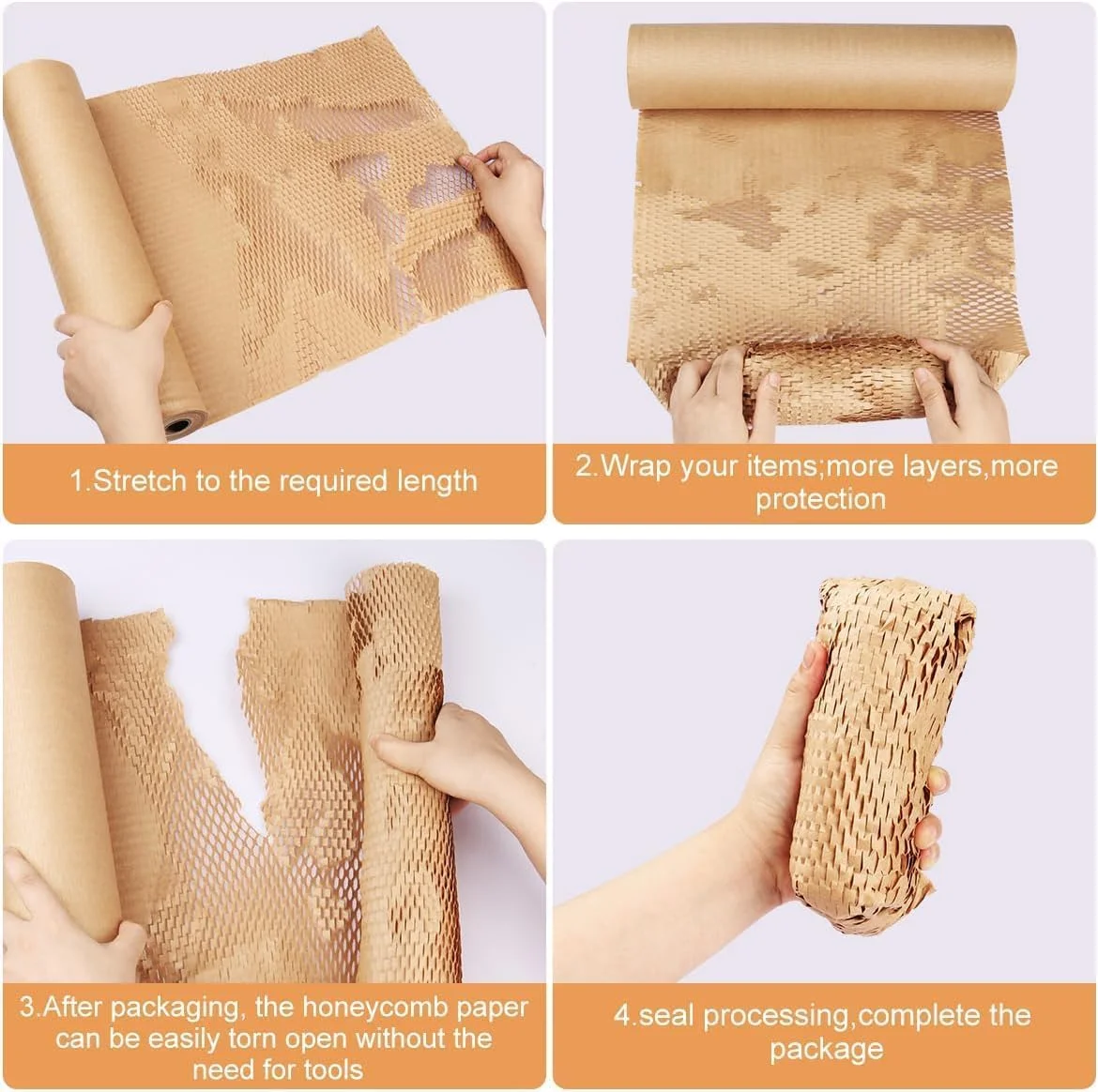 1.Stretch to the required length

2.Wrap your items;more layers,more protection

3.After packaging, the honeycomb paper can be easily torn open without the need for tools

4.seal processing,complete the package