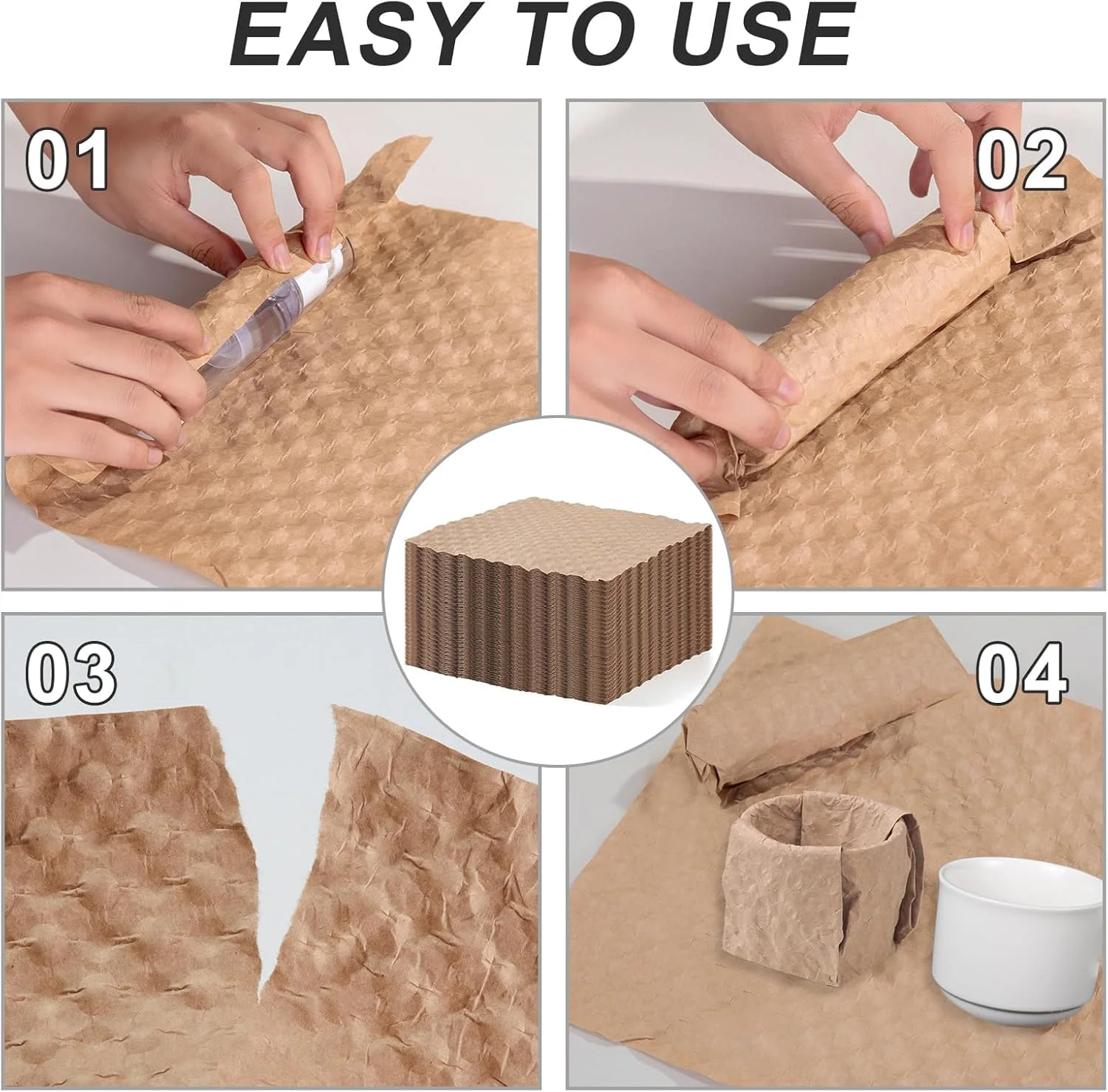 EASY TO USE

01

02

03

04