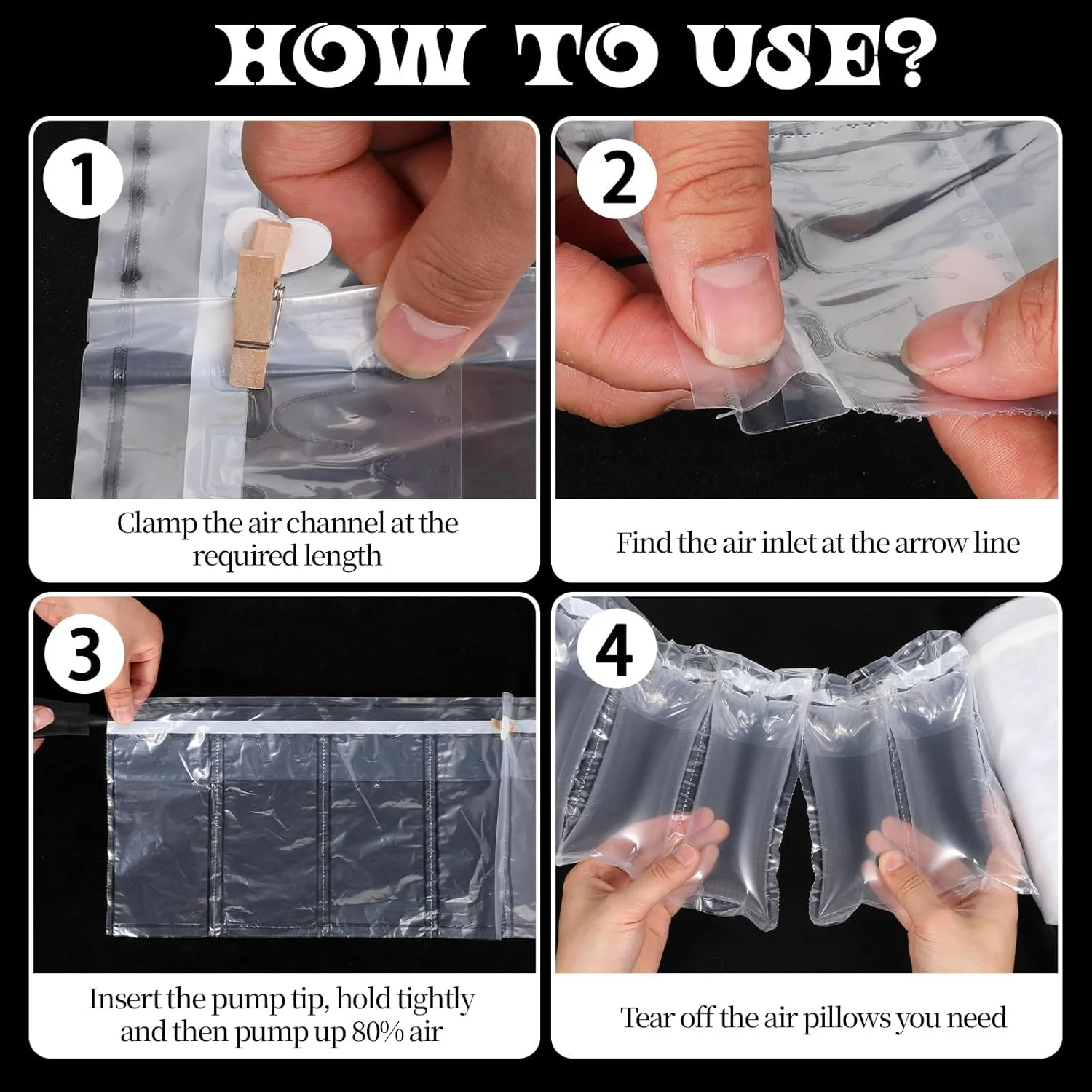 HOW TO USE?

1

Clamp the air channel at the required length

2

Find the air inlet at the arrow line

3

Insert the pump tip, hold tightly and then pump up 80% air

4

Tear off the air pillows you need