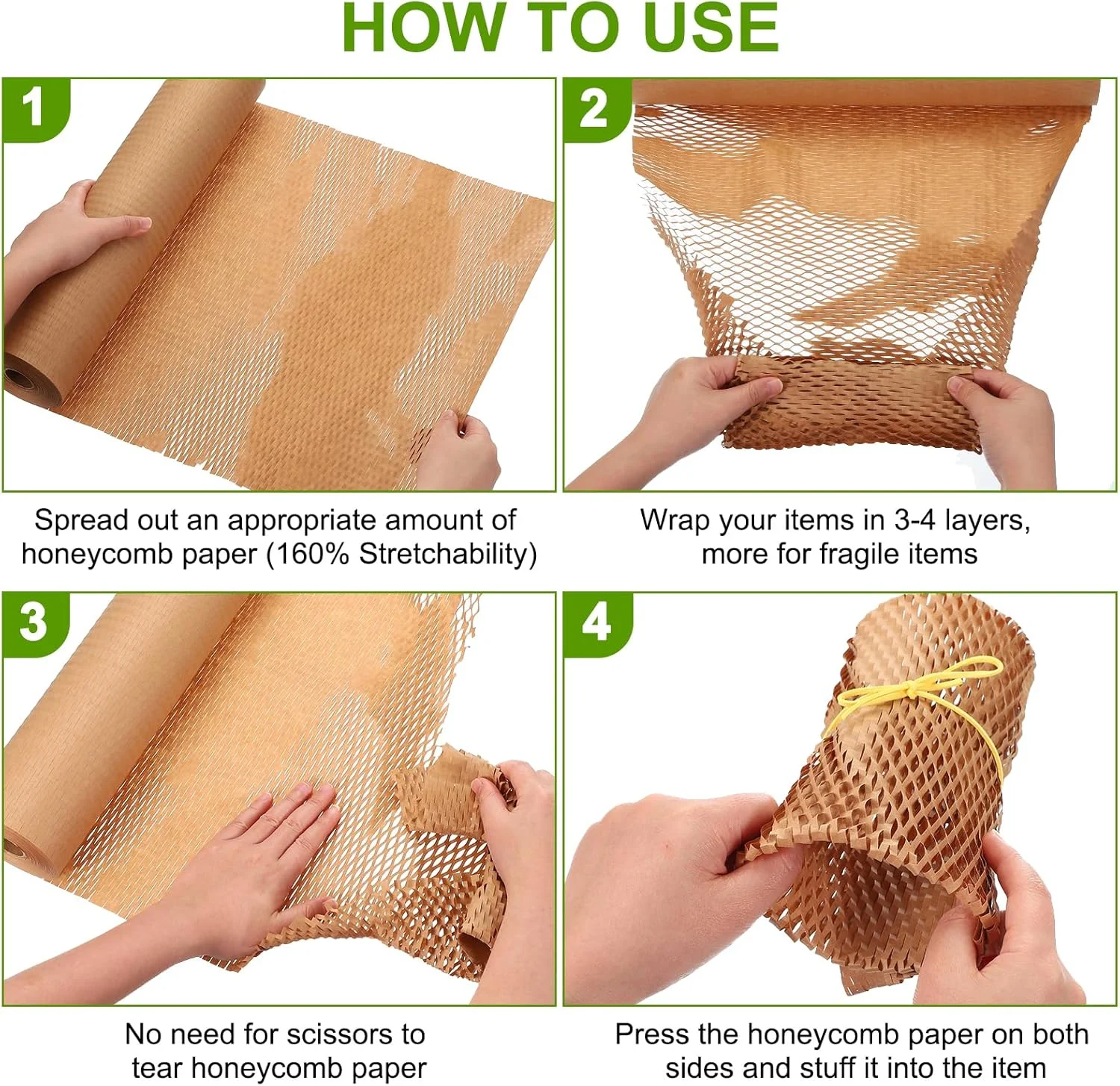 HOW TO USE

1

Spread out an appropriate amount of honeycomb paper (160% Stretchability)

2

Wrap your items in 3-4 layers, more for fragile items

3

No need for scissors to tear honeycomb paper

4

Press the honeycomb paper on both sides and stuff it into the item