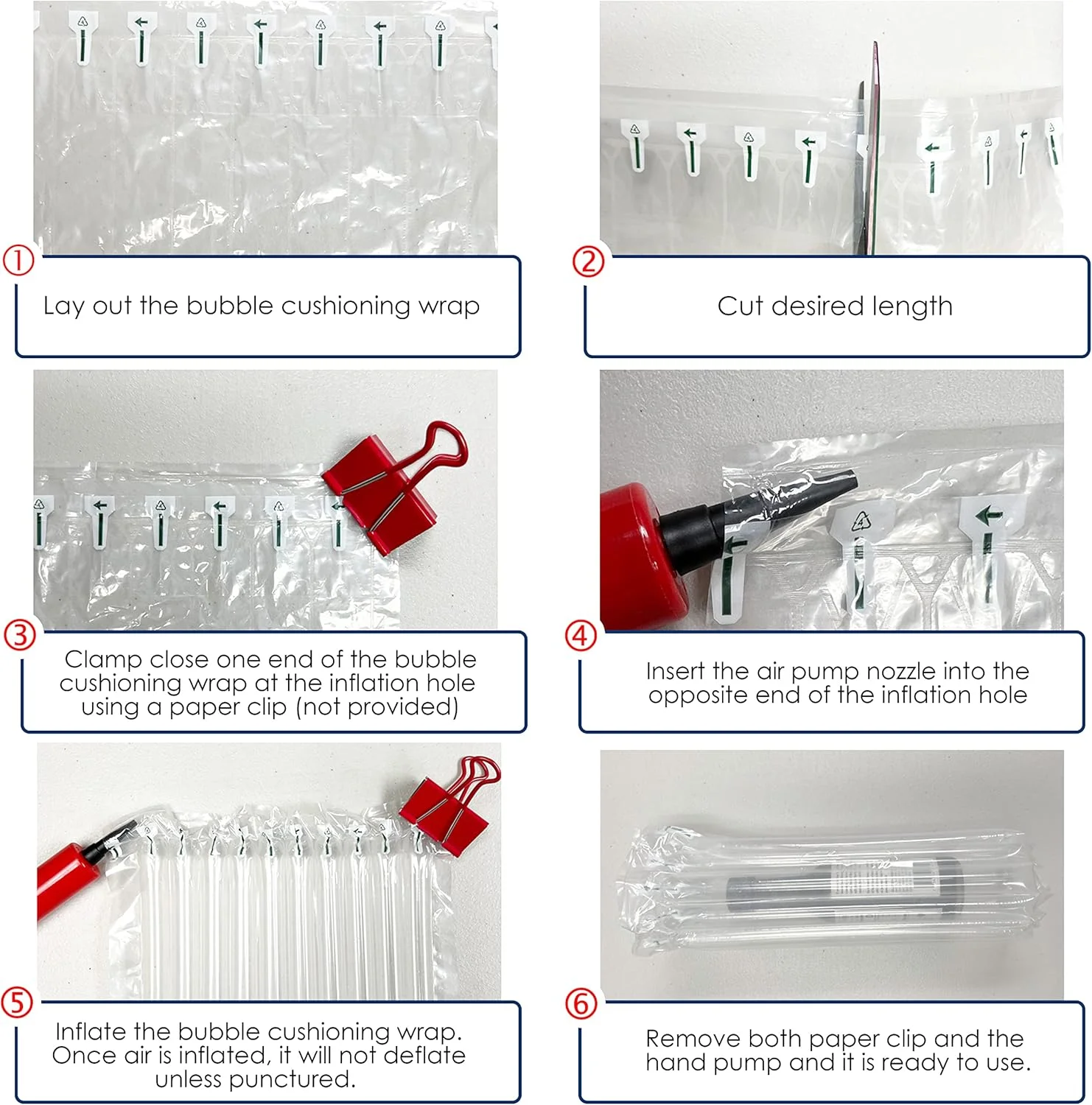 ①
Lay out the bubble cushioning wrap

②
Cut desired length

③
Clamp close one end of the bubble cushioning wrap at the inflation hole using a paper clip (not provided)

④
Insert the air pump nozzle into the opposite end of the inflation hole

⑤
Inflate the bubble cushioning wrap. Once air is inflated, it will not deflate unless punctured.

⑥
Remove both paper clip and the hand pump and it is ready to use.