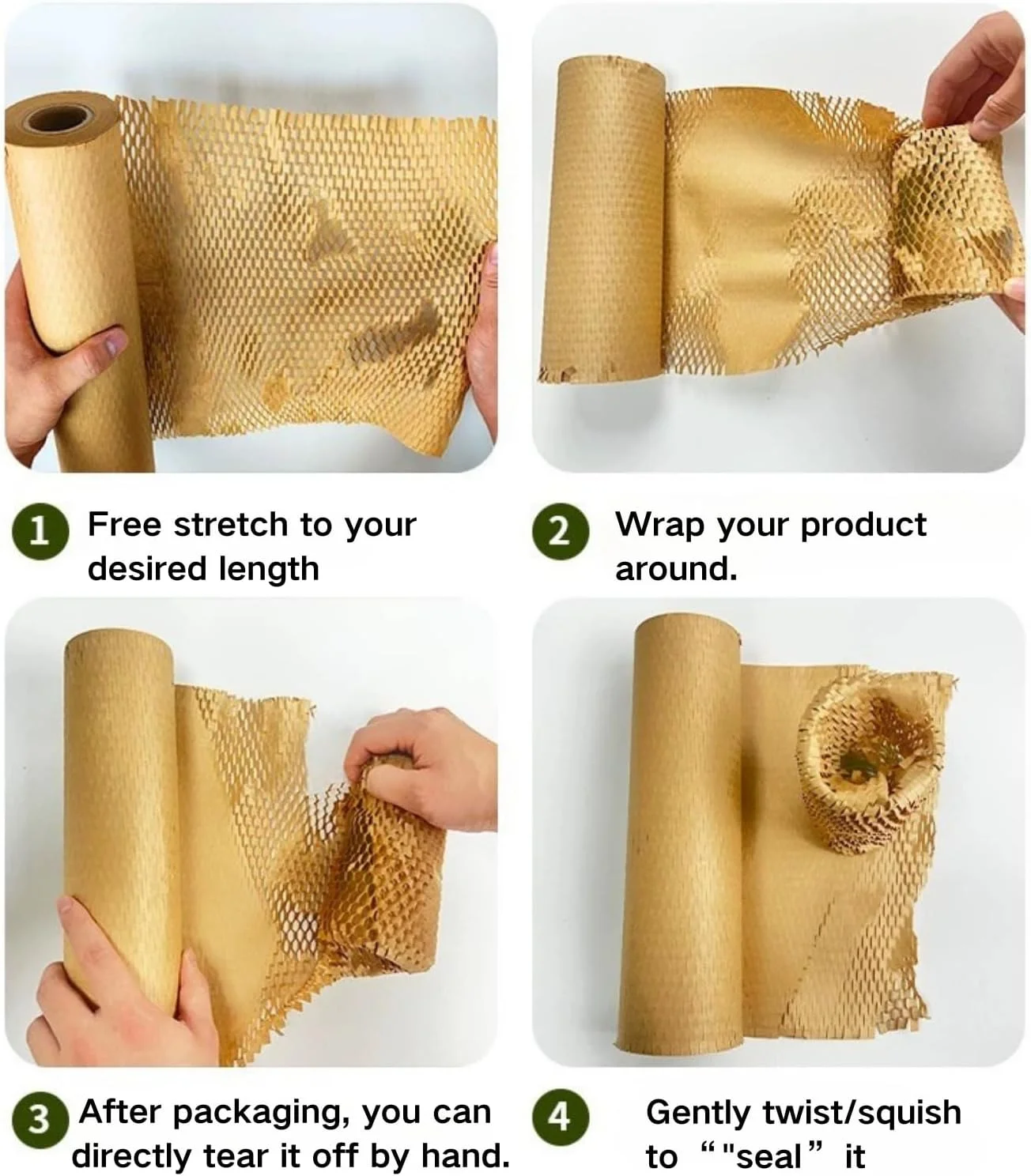 1 Free stretch to your desired length

2 Wrap your product around.

3 After packaging, you can directly tear it off by hand.

4 Gently twist/squish to “"seal” it