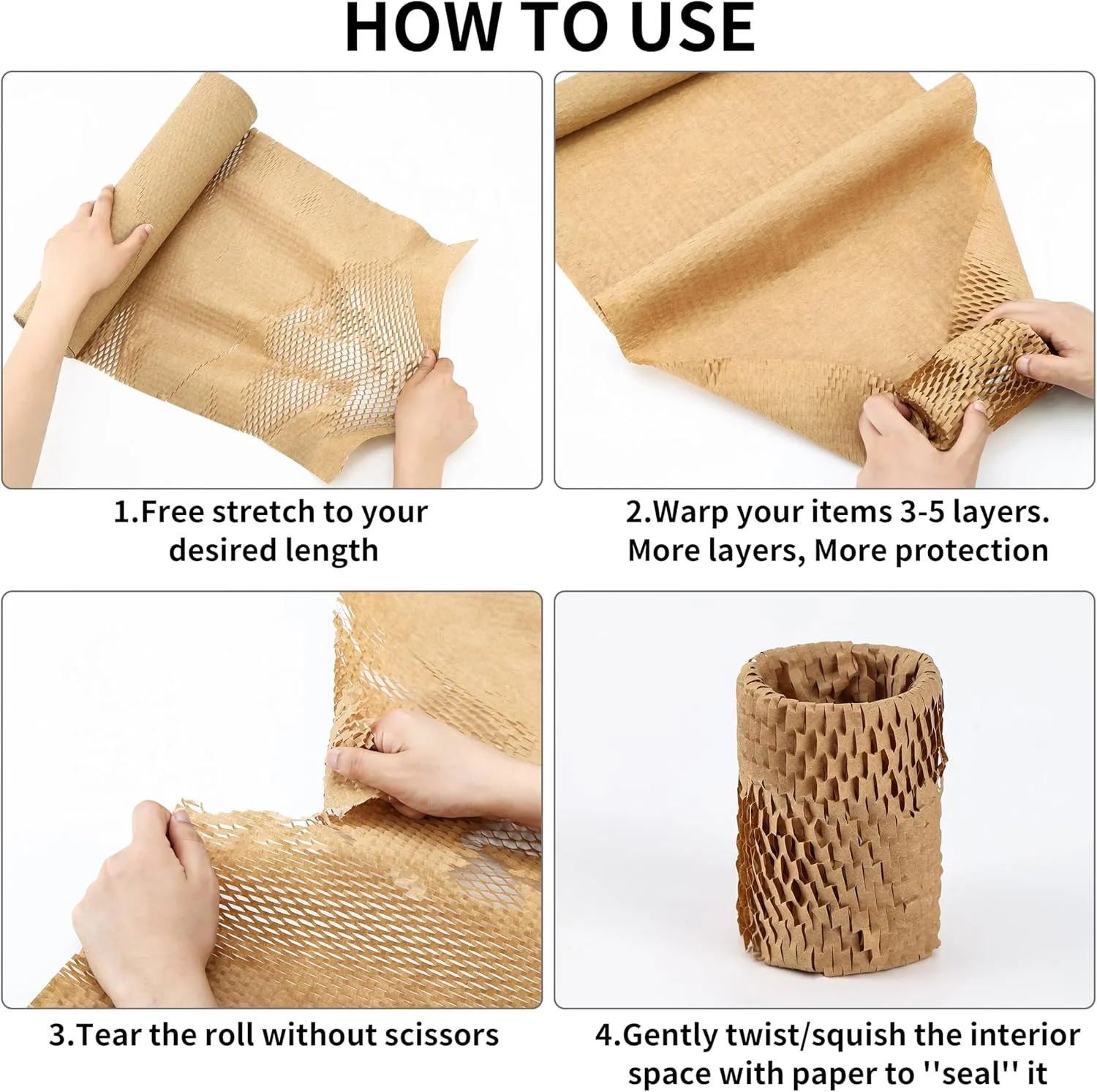 HOW TO USE

1.Free stretch to your desired length

2.Warp your items 3-5 layers. More layers, More protection

3.Tear the roll without scissors

4.Gently twist/squish the interior space with paper to ''seal'' it