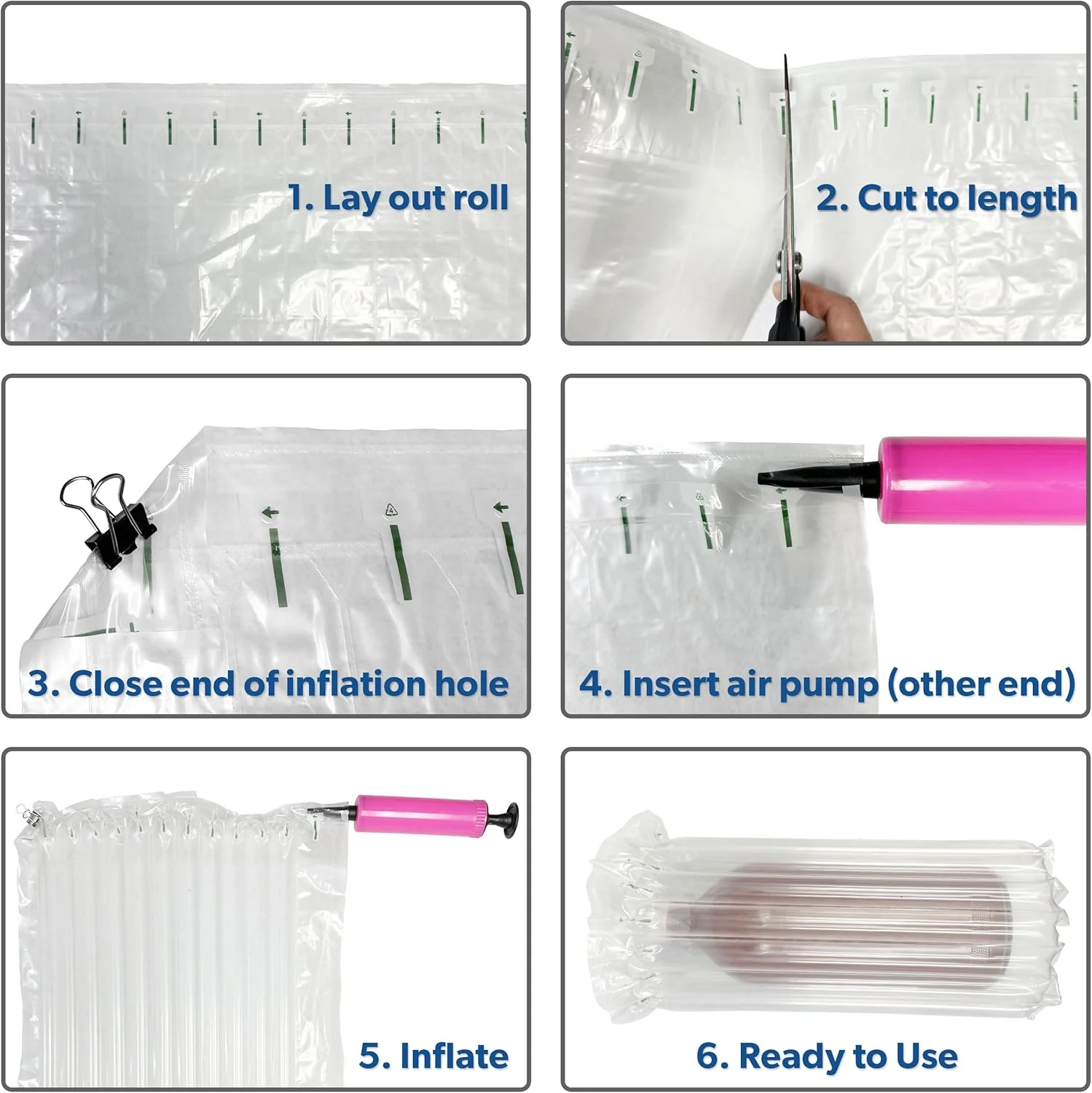 1. Lay out roll

2. Cut to length

3. Close end of inflation hole

4. Insert air pump (other end)

5. Inflate

6. Ready to Use