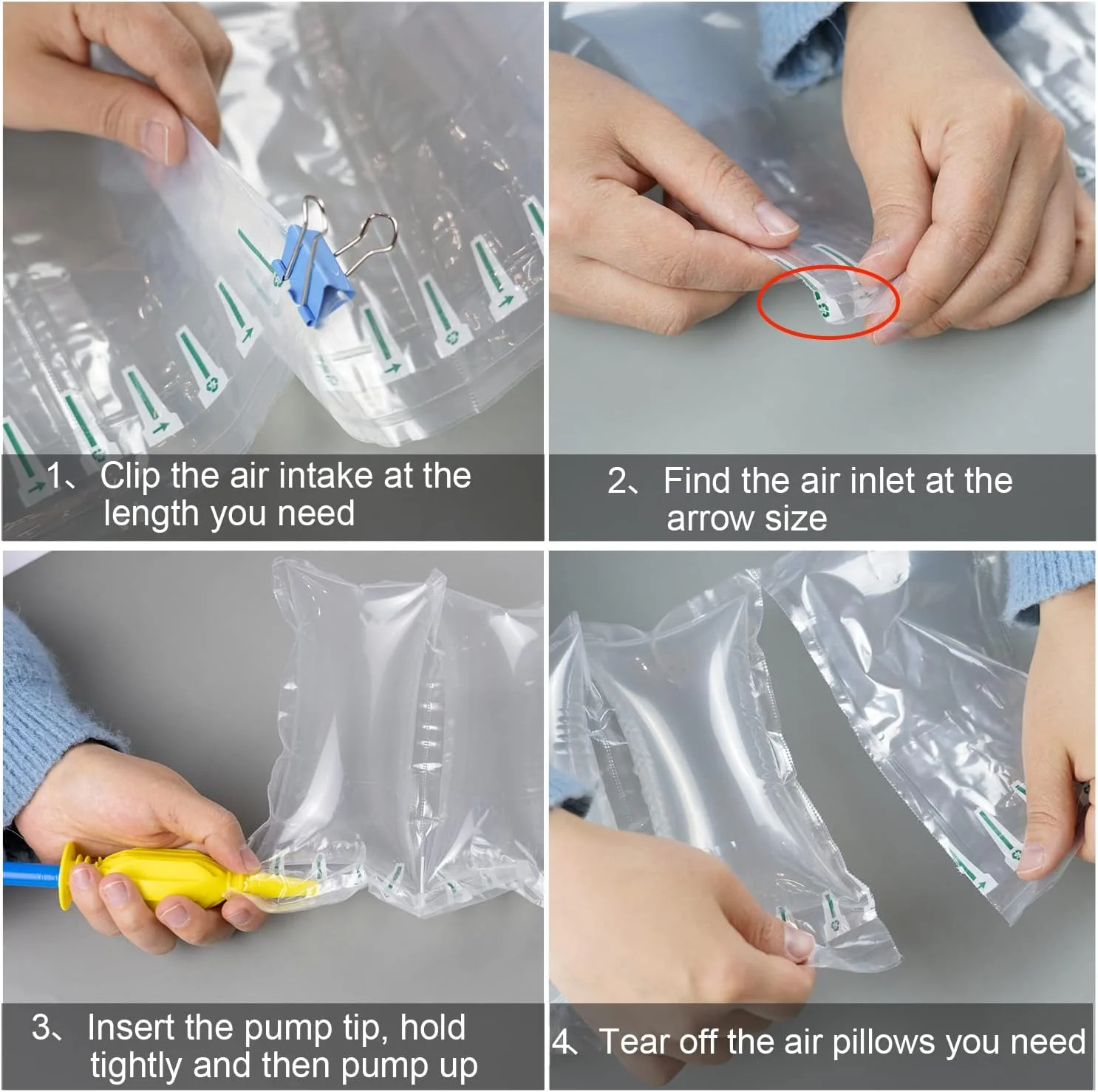 1、Clip the air intake at the length you need

2、Find the air inlet at the arrow size

3、Insert the pump tip, hold tightly and then pump up

4、Tear off the air pillows you need