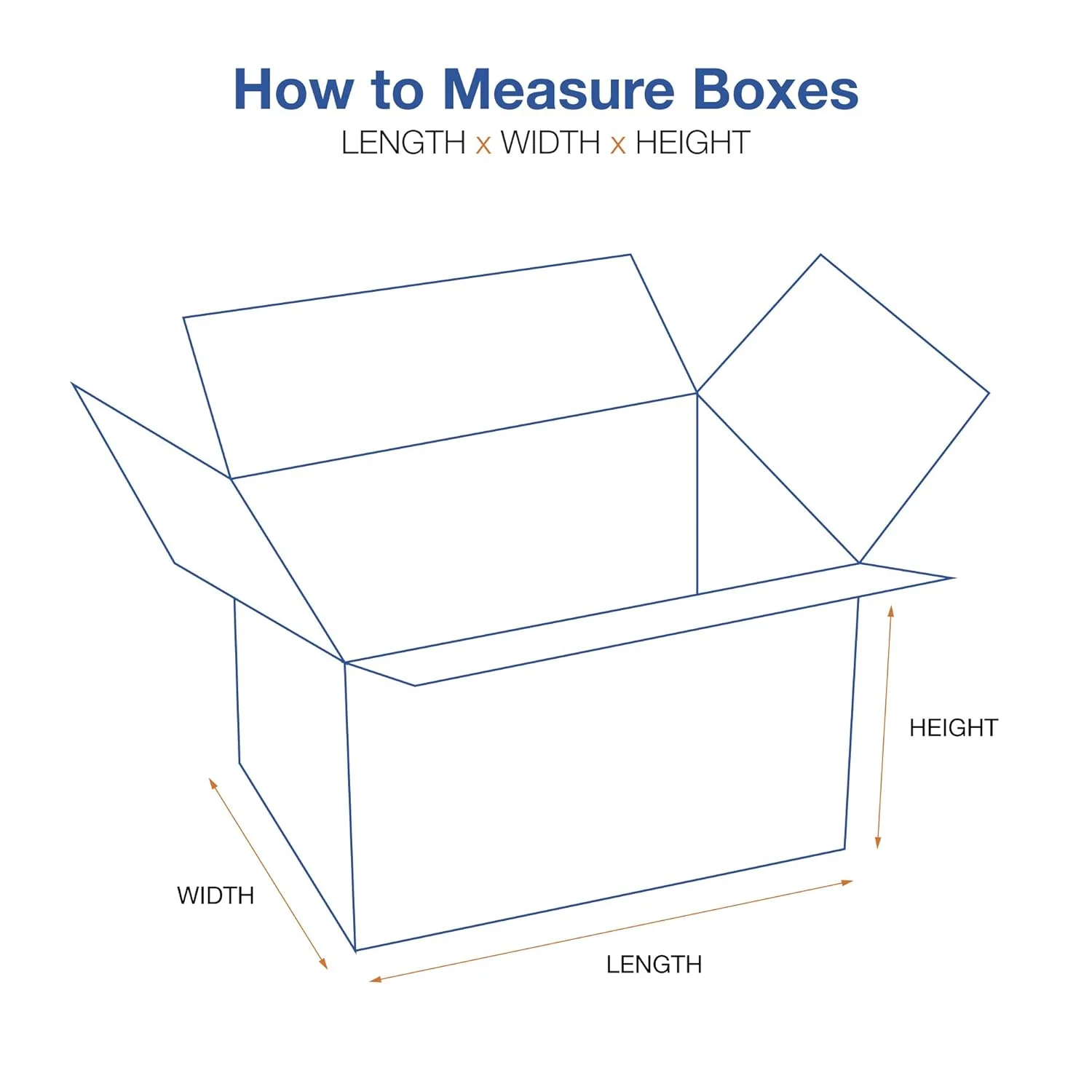 How to Measure Boxes

LENGTH x WIDTH x HEIGHT

HEIGHT

WIDTH

LENGTH