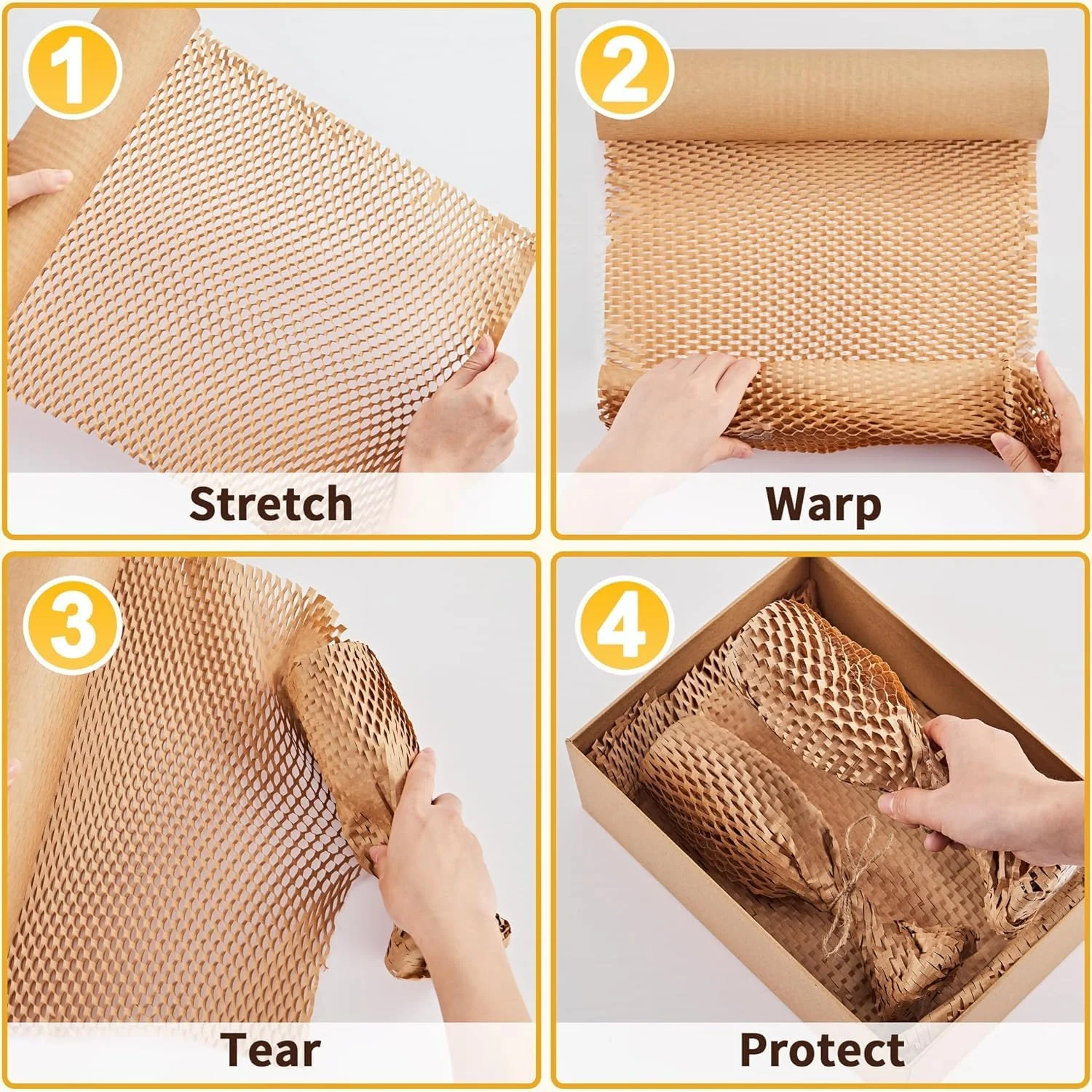 1

Stretch

2

Warp

3

Tear

4

Protect