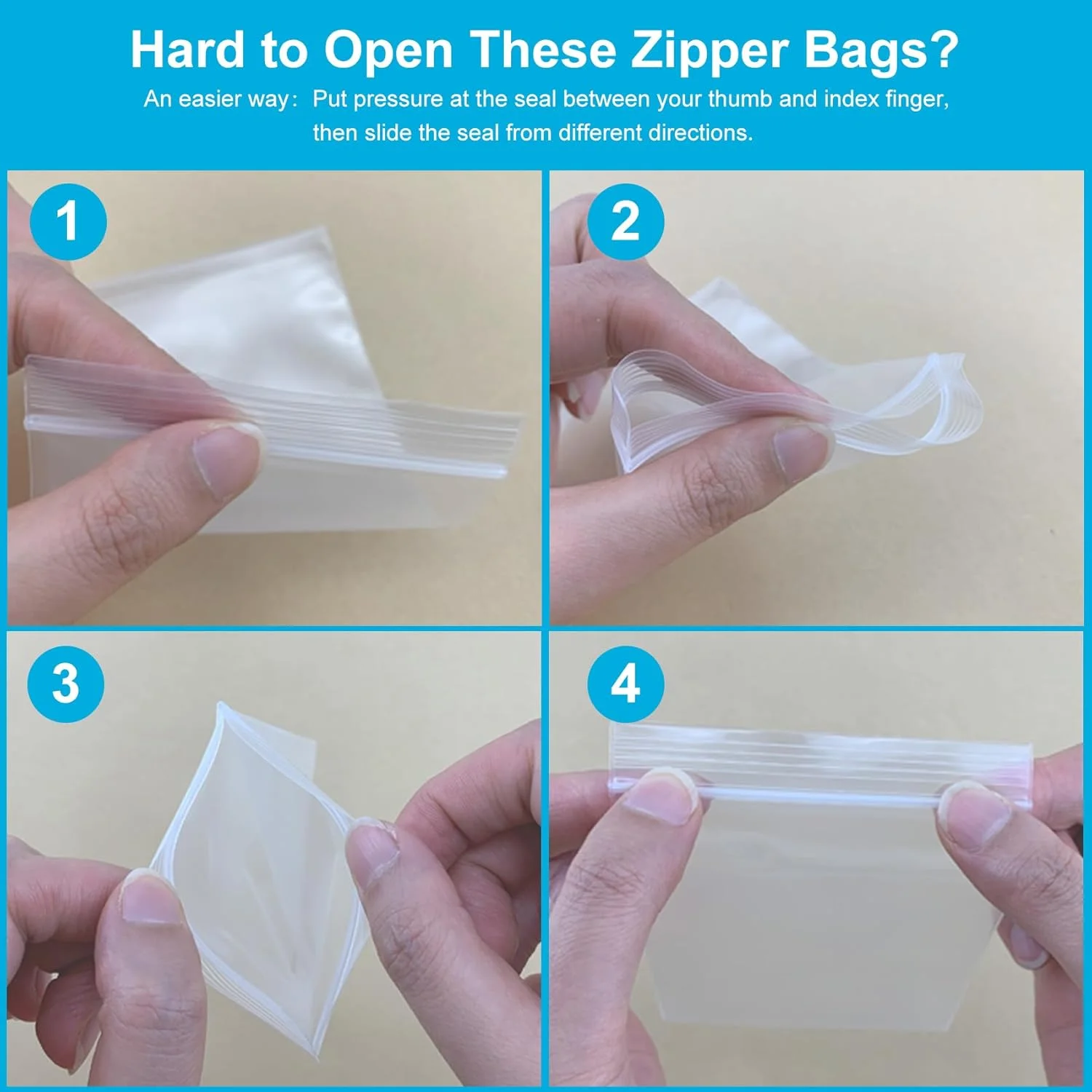 Hard to Open These Zipper Bags?

An easier way: Put pressure at the seal between your thumb and index finger, then slide the seal from different directions.

1

2

3

4