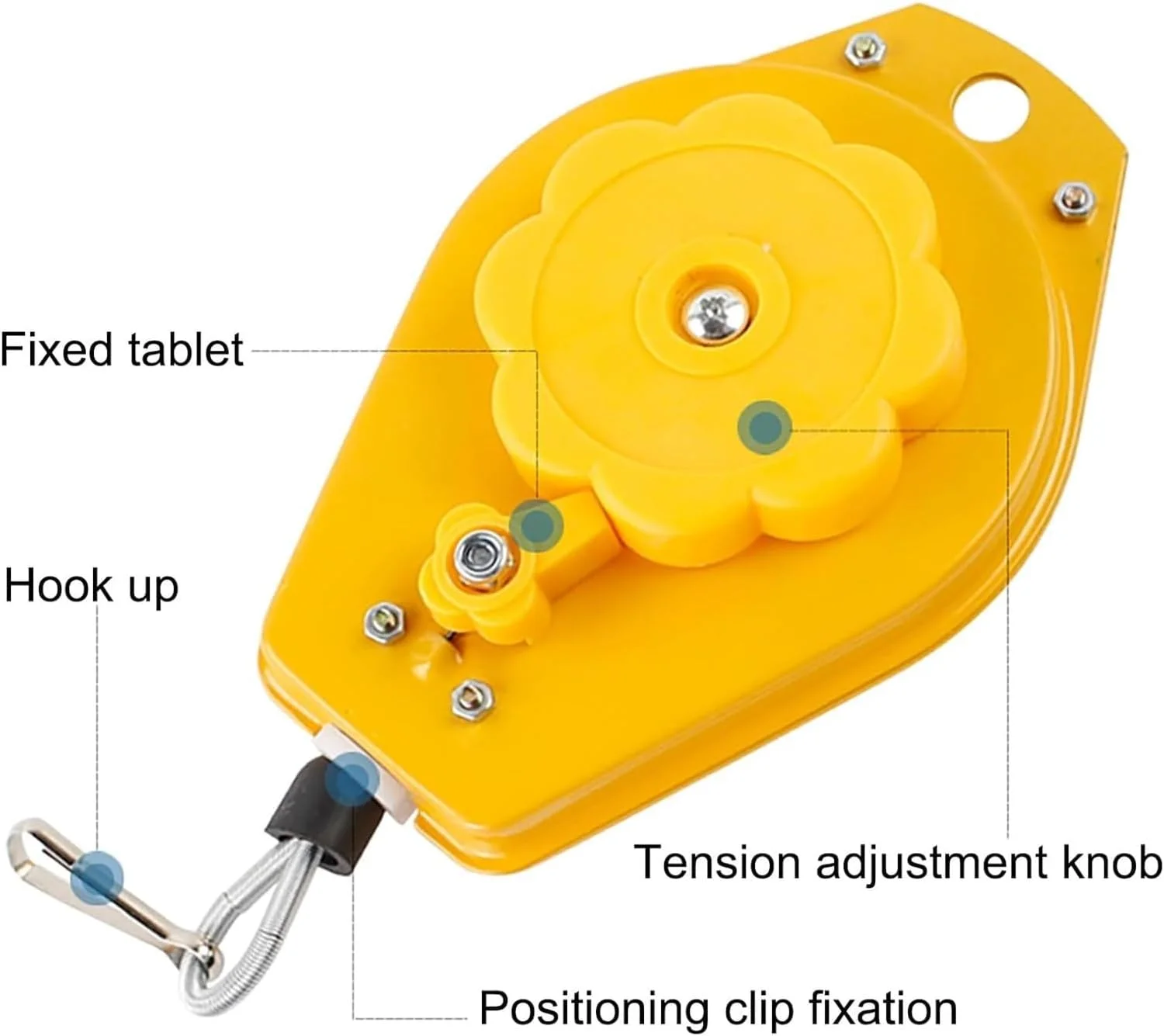 Fixed tablet

Hook up

Tension adjustment knob

Positioning clip fixation