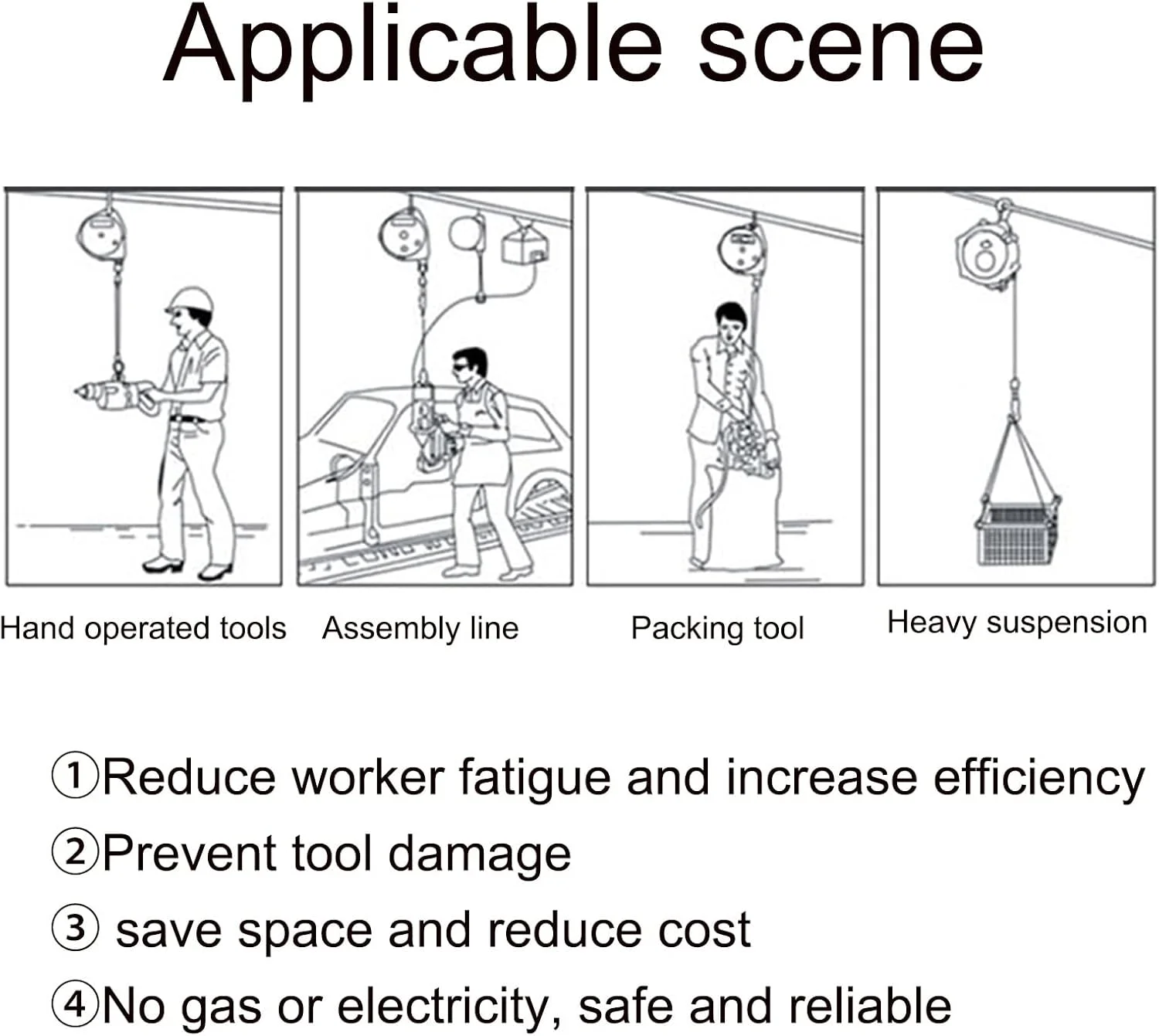 Applicable scene

Hand operated tools

Assembly line

Packing tool

Heavy suspension

①Reduce worker fatigue and increase efficiency

②Prevent tool damage

③ save space and reduce cost

④No gas or electricity, safe and reliable