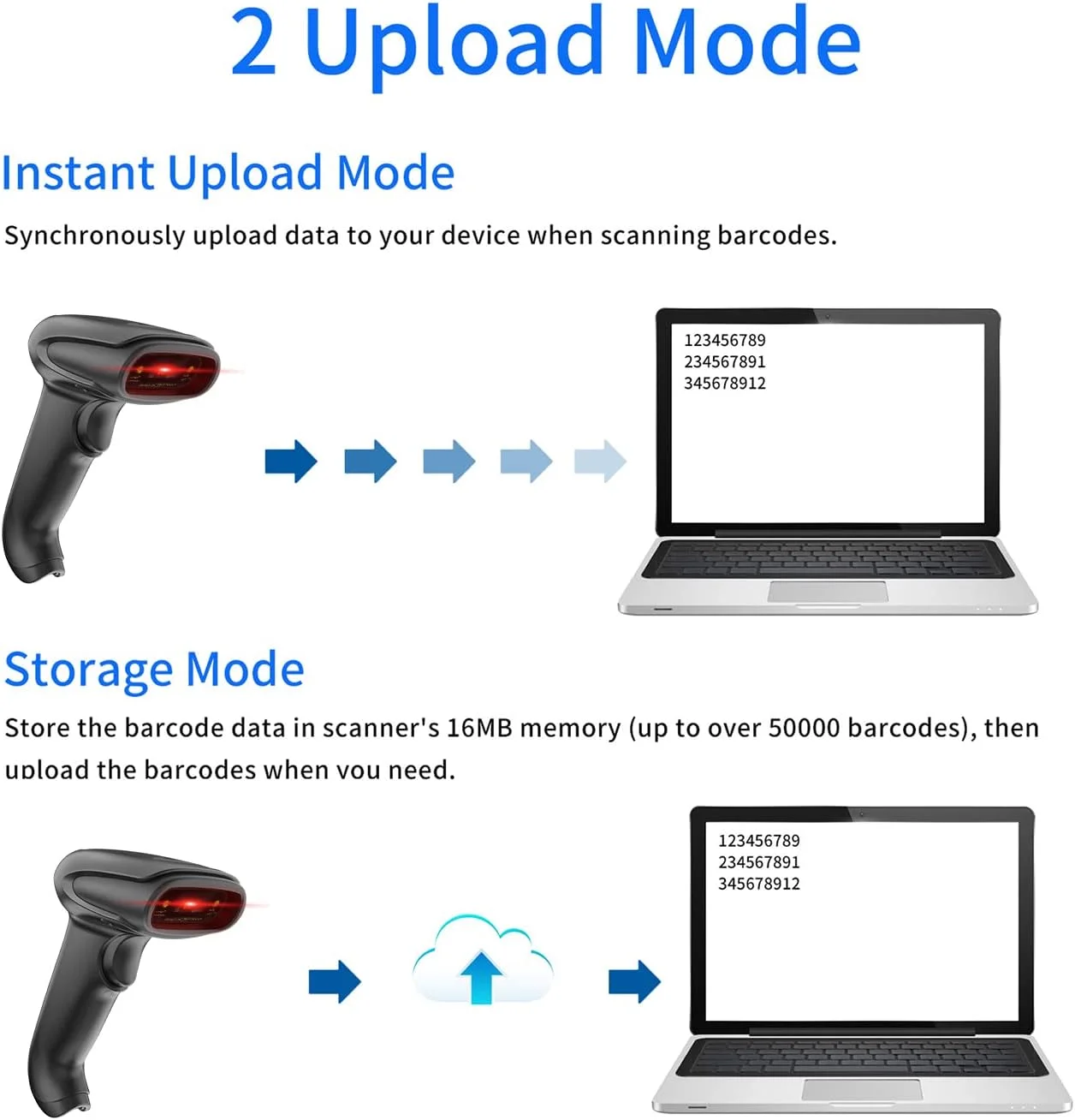 2 Upload Mode

Instant Upload Mode

Synchronously upload data to your device when scanning barcodes.

123456789
234567891
345678912

Storage Mode

Store the barcode data in scanner's 16MB memory (up to over 50000 barcodes), then upload the barcodes when you need.

123456789
234567891
345678912