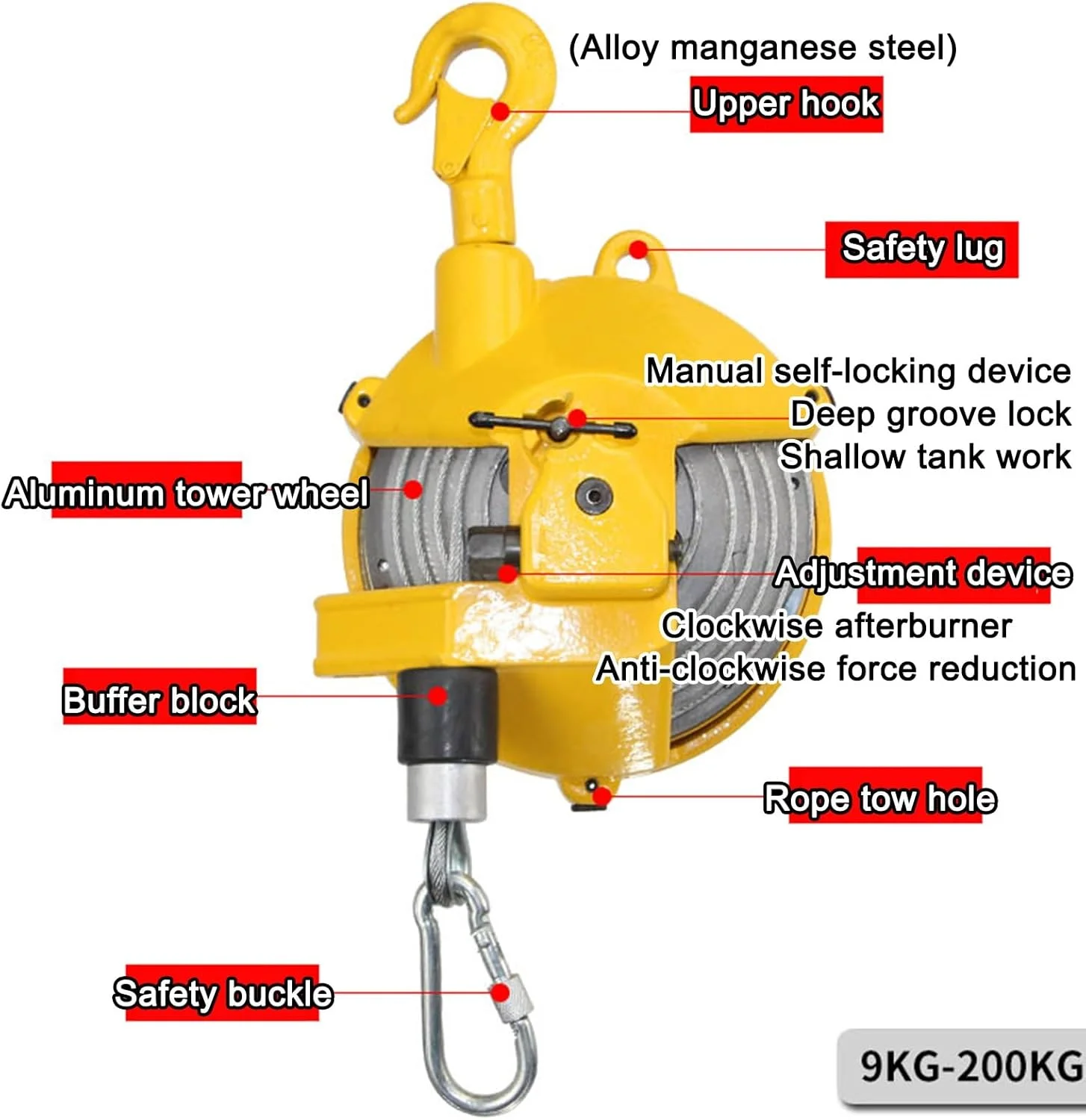 (Alloy manganese steel)
Upper hook

Safety lug

Manual self-locking device
Deep groove lock
Shallow tank work

Aluminum tower wheel

Adjustment device
Clockwise afterburner
Anti-clockwise force reduction

Buffer block

Rope tow hole

Safety buckle

9KG-200KG