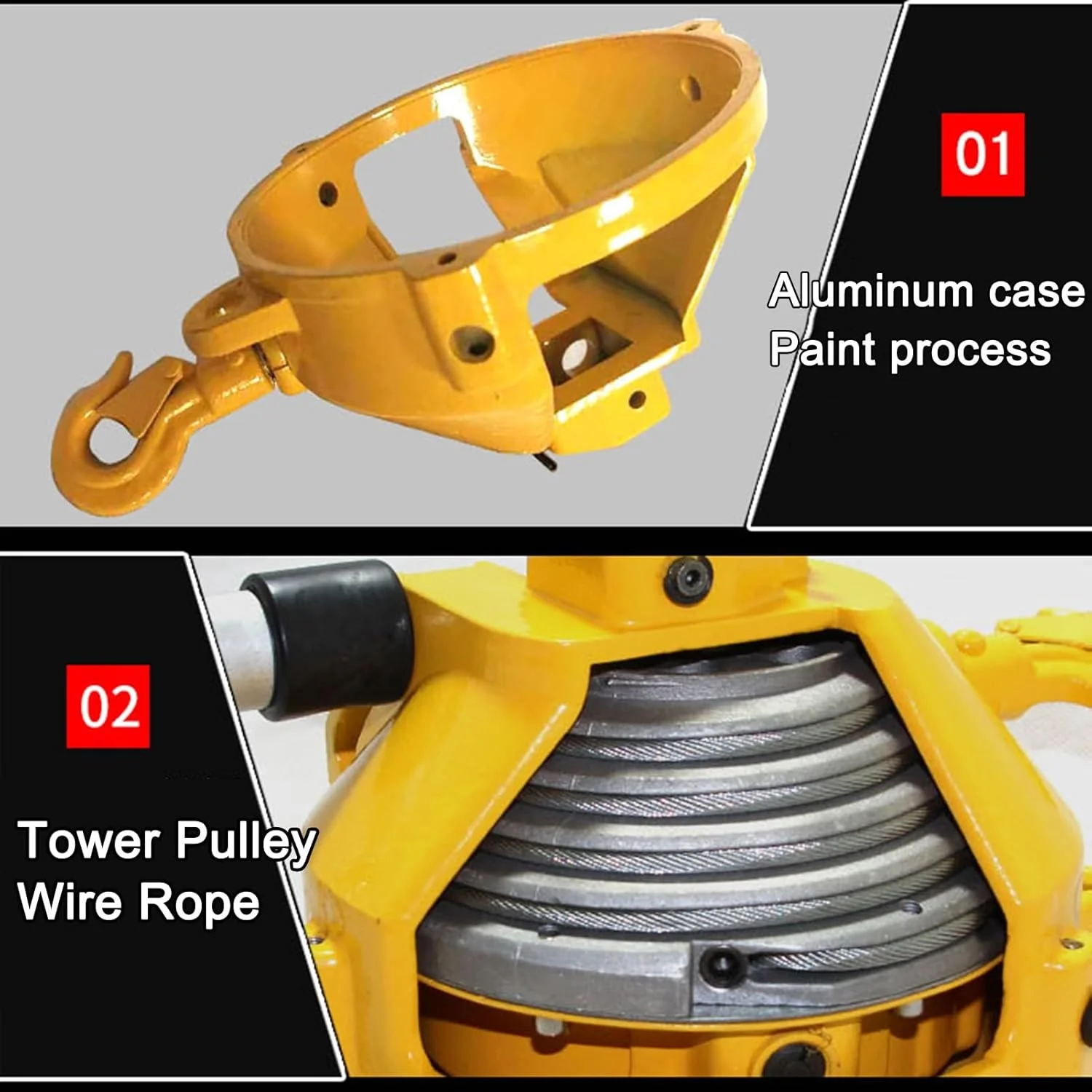 01

Aluminum case
Paint process

02

Tower Pulley
Wire Rope