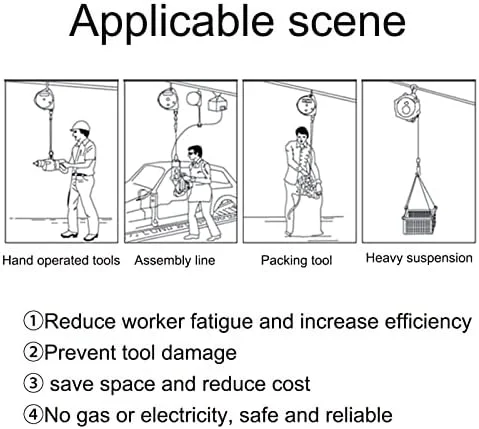 Applicable scene

Hand operated tools Assembly line Packing tool Heavy suspension

①Reduce worker fatigue and increase efficiency
②Prevent tool damage
③ save space and reduce cost
④No gas or electricity, safe and reliable