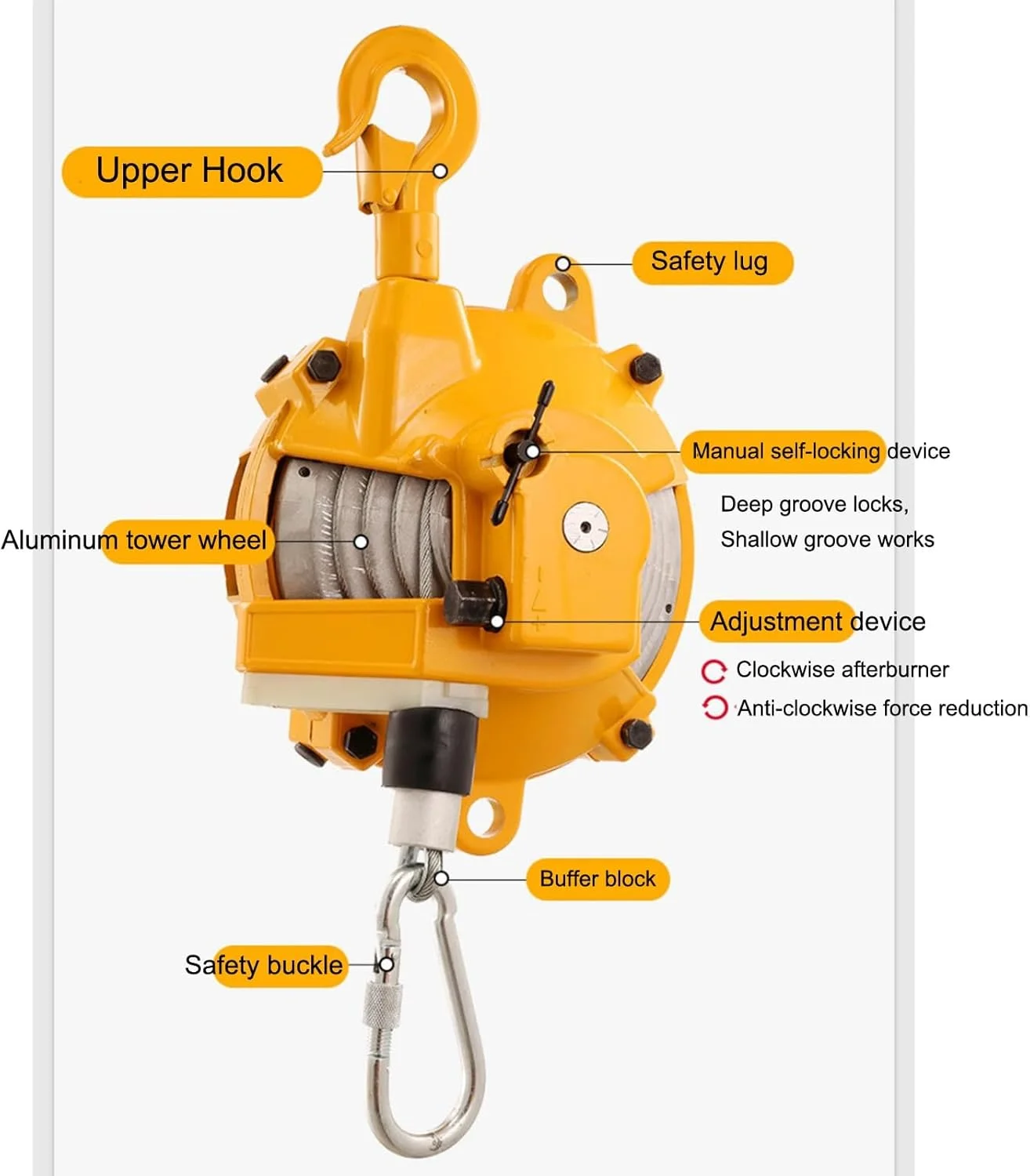 Upper Hook

Safety lug

Manual self-locking device

Deep groove locks,
Shallow groove works

Aluminum tower wheel

Adjustment device

Clockwise afterburner
Anti-clockwise force reduction

Buffer block

Safety buckle