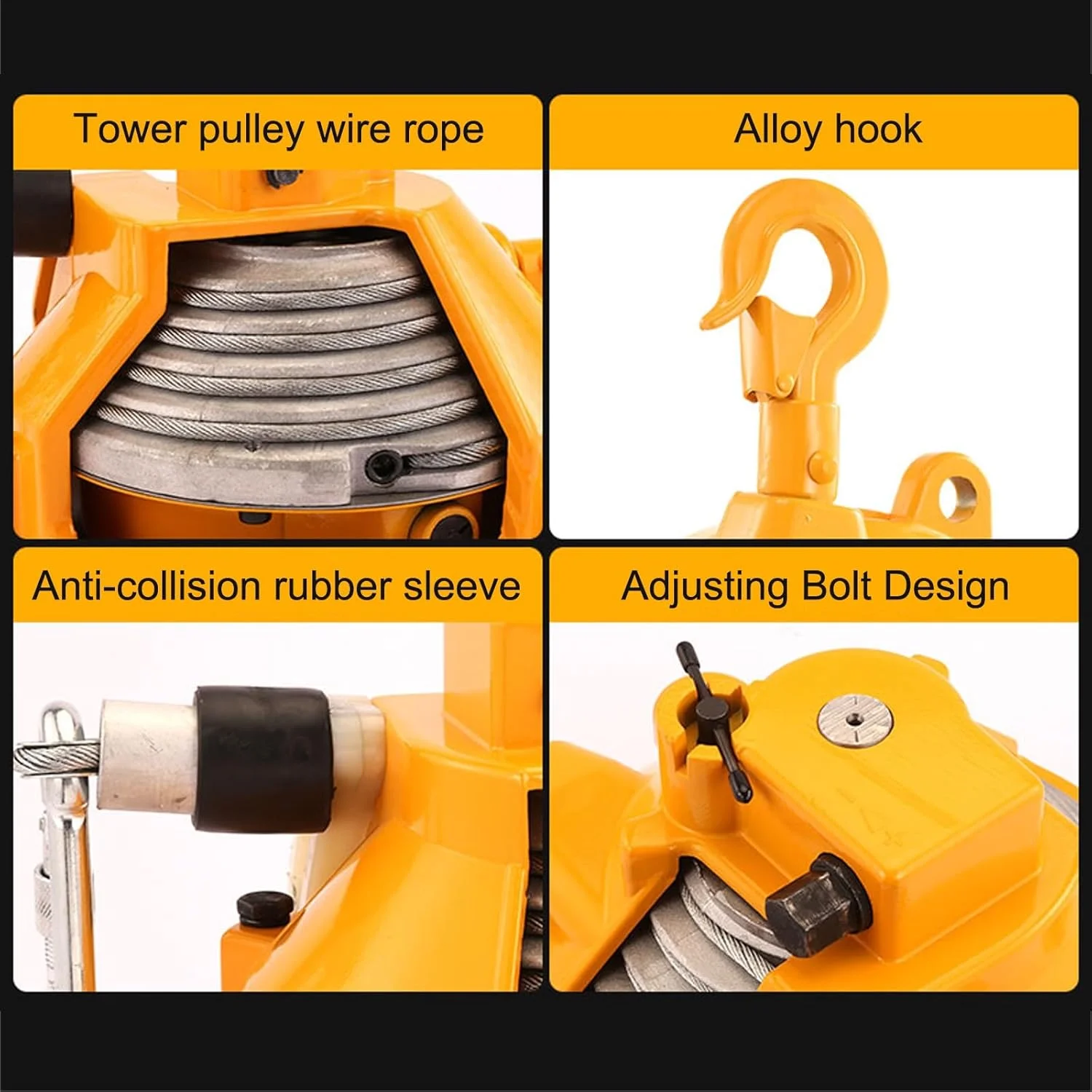 Tower pulley wire rope

Alloy hook

Anti-collision rubber sleeve

Adjusting Bolt Design