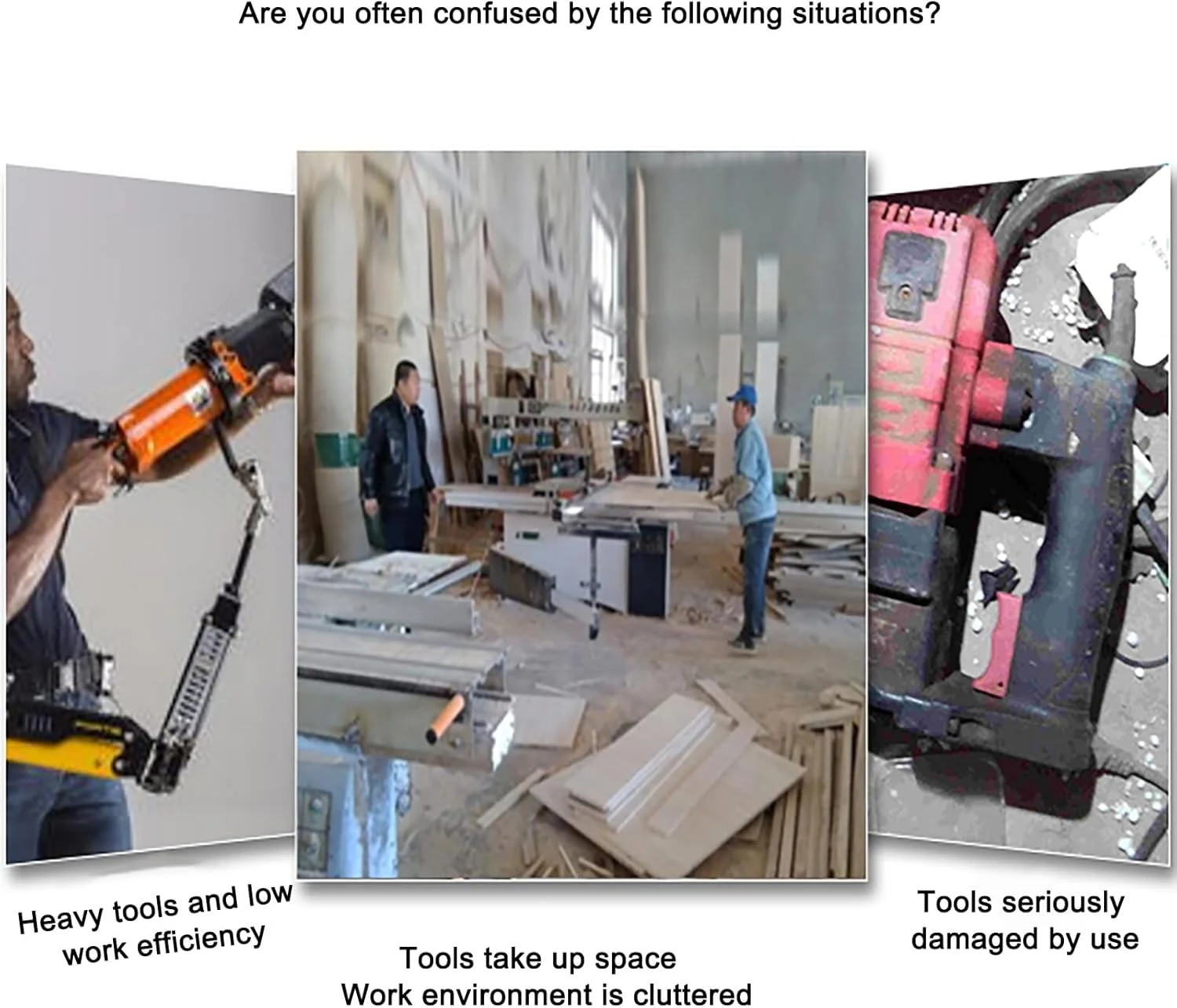 Are you often confused by the following situations?

Heavy tools and low work efficiency

Tools take up space
Work environment is cluttered

Tools seriously damaged by use