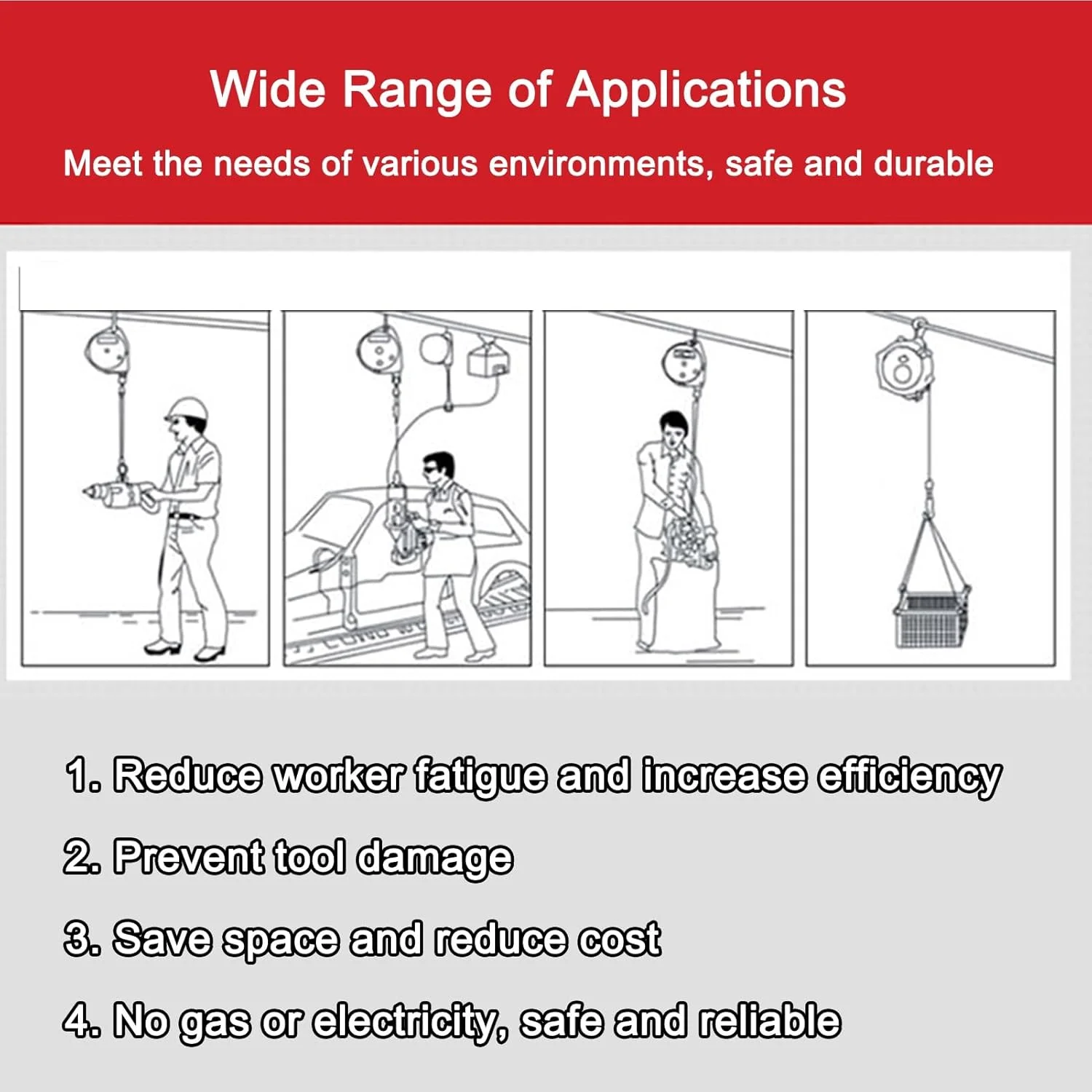 Wide Range of Applications

Meet the needs of various environments, safe and durable

1. Reduce worker fatigue and increase efficiency

2. Prevent tool damage

3. Save space and reduce cost

4. No gas or electricity, safe and reliable