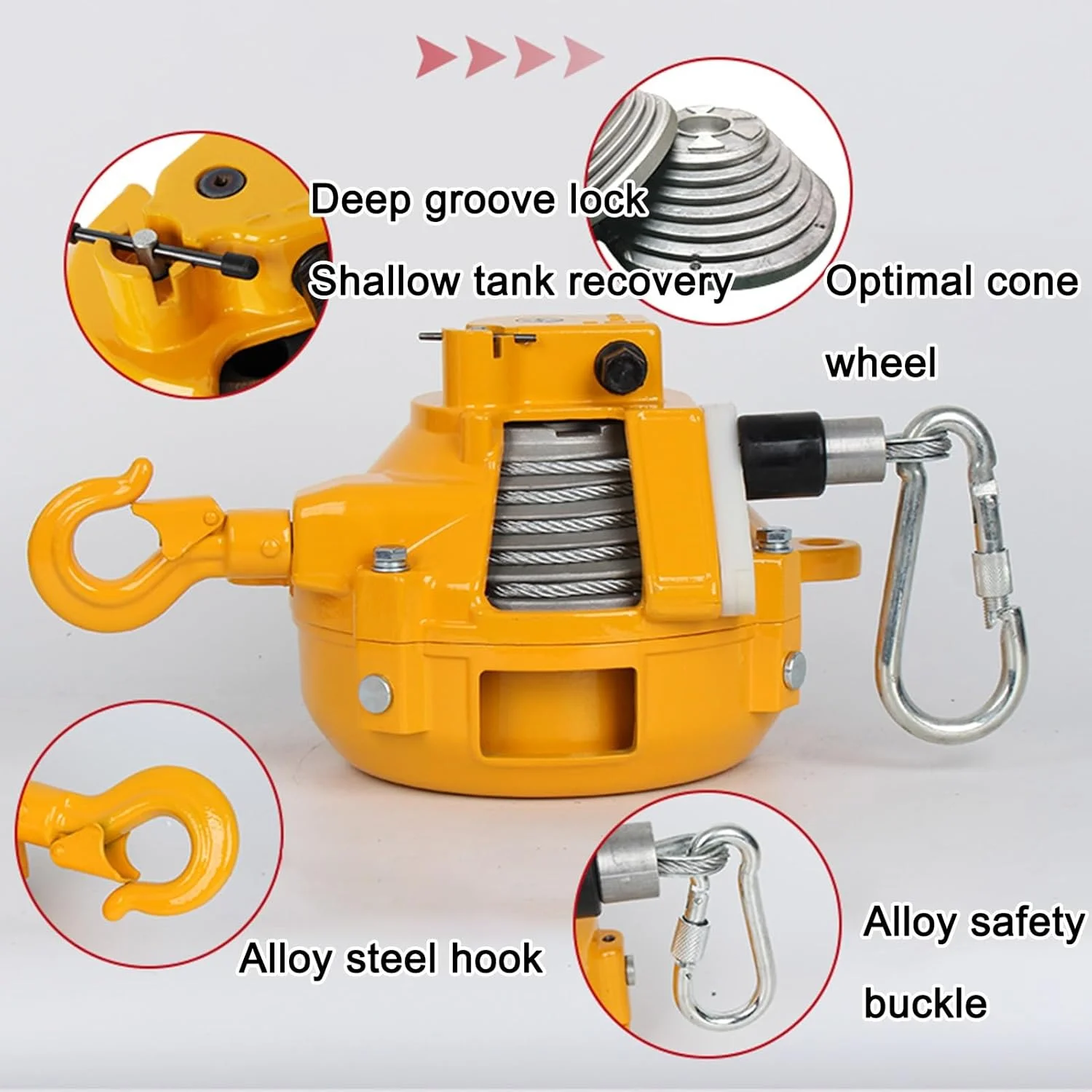 Deep groove lock

Shallow tank recovery

Optimal cone wheel

Alloy steel hook

Alloy safety buckle