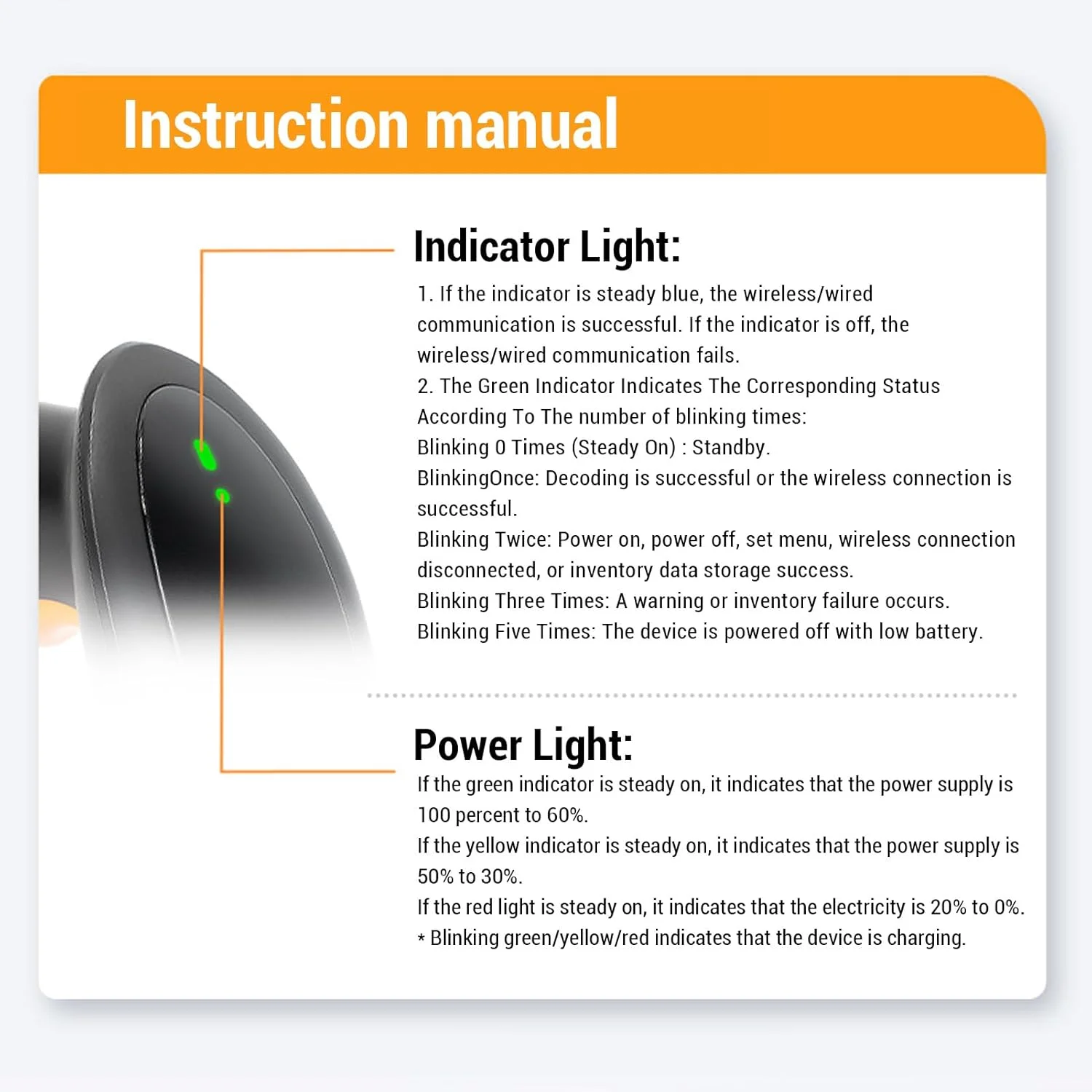 Instruction manual

Indicator Light:

1. If the indicator is steady blue, the wireless/wired communication is successful. If the indicator is off, the wireless/wired communication fails.
2. The Green Indicator Indicates The Corresponding Status According To The number of blinking times:
Blinking 0 Times (Steady On) : Standby.
BlinkingOnce: Decoding is successful or the wireless connection is successful.
Blinking Twice: Power on, power off, set menu, wireless connection disconnected, or inventory data storage success.
Blinking Three Times: A warning or inventory failure occurs.
Blinking Five Times: The device is powered off with low battery.

Power Light:

If the green indicator is steady on, it indicates that the power supply is 100 percent to 60%.
If the yellow indicator is steady on, it indicates that the power supply is 50% to 30%.
If the red light is steady on, it indicates that the electricity is 20% to 0%.
* Blinking green/yellow/red indicates that the device is charging.