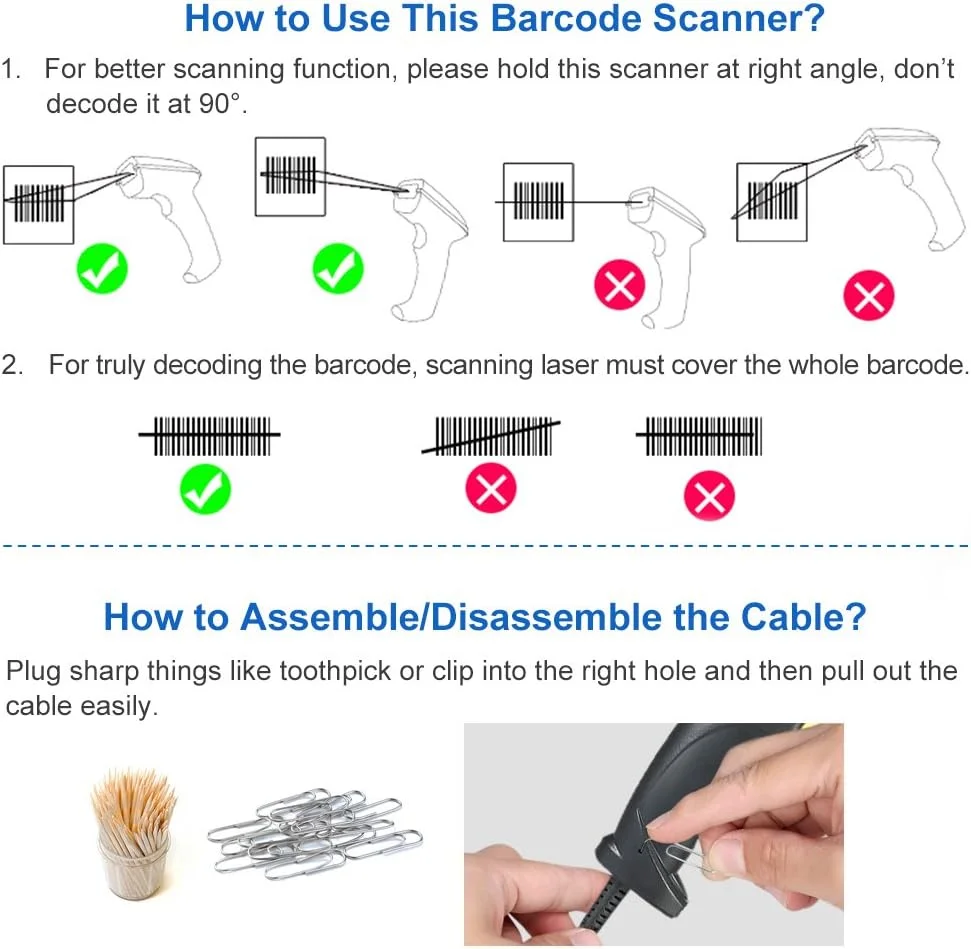 How to Use This Barcode Scanner?

1. For better scanning function, please hold this scanner at right angle, don't decode it at 90°.

2. For truly decoding the barcode, scanning laser must cover the whole barcode.

How to Assemble/Disassemble the Cable?

Plug sharp things like toothpick or clip into the right hole and then pull out the cable easily.