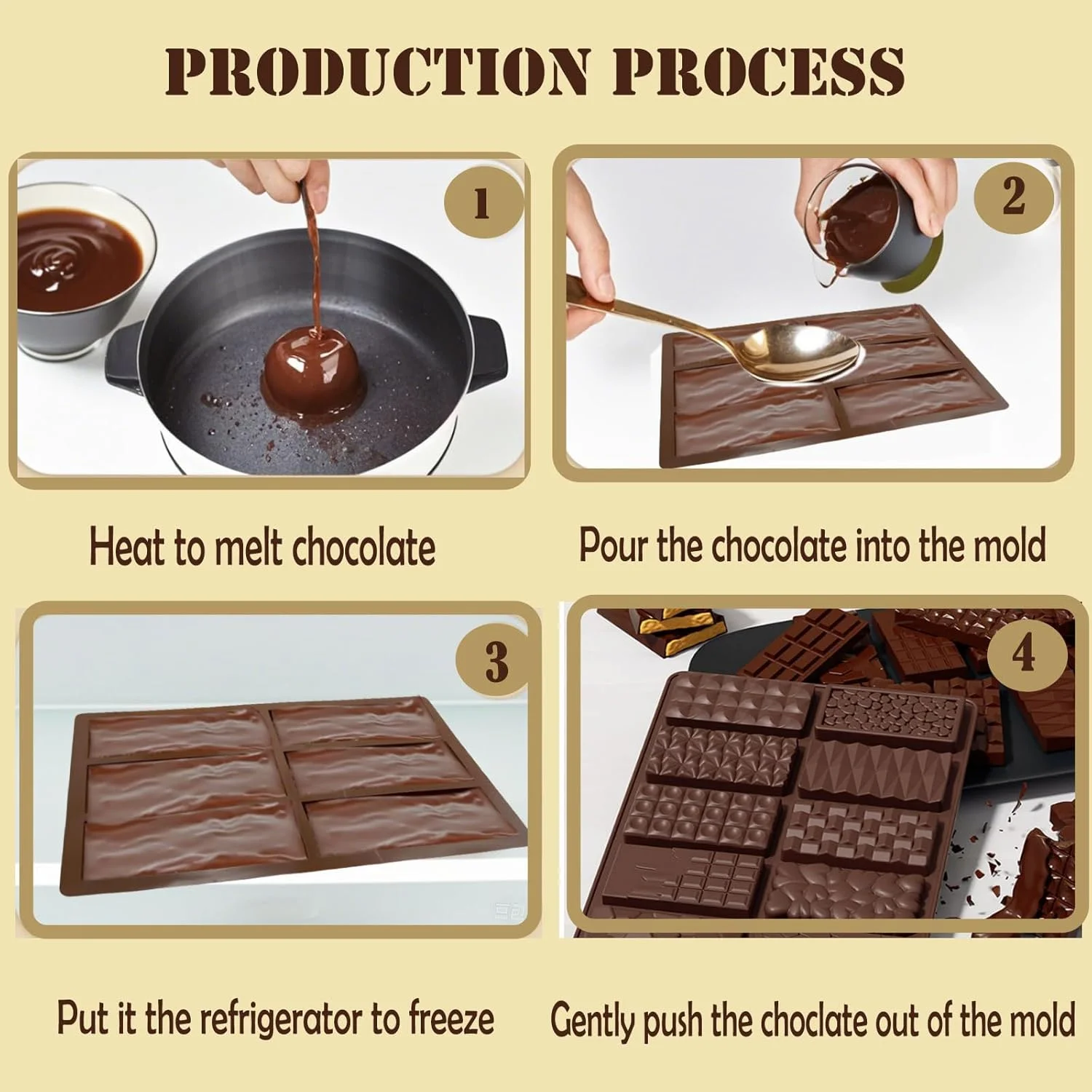 PRODUCTION PROCESS

1

Heat to melt chocolate

2

Pour the chocolate into the mold

3

Put it the refrigerator to freeze

4

Gently push the choclate out of the mold