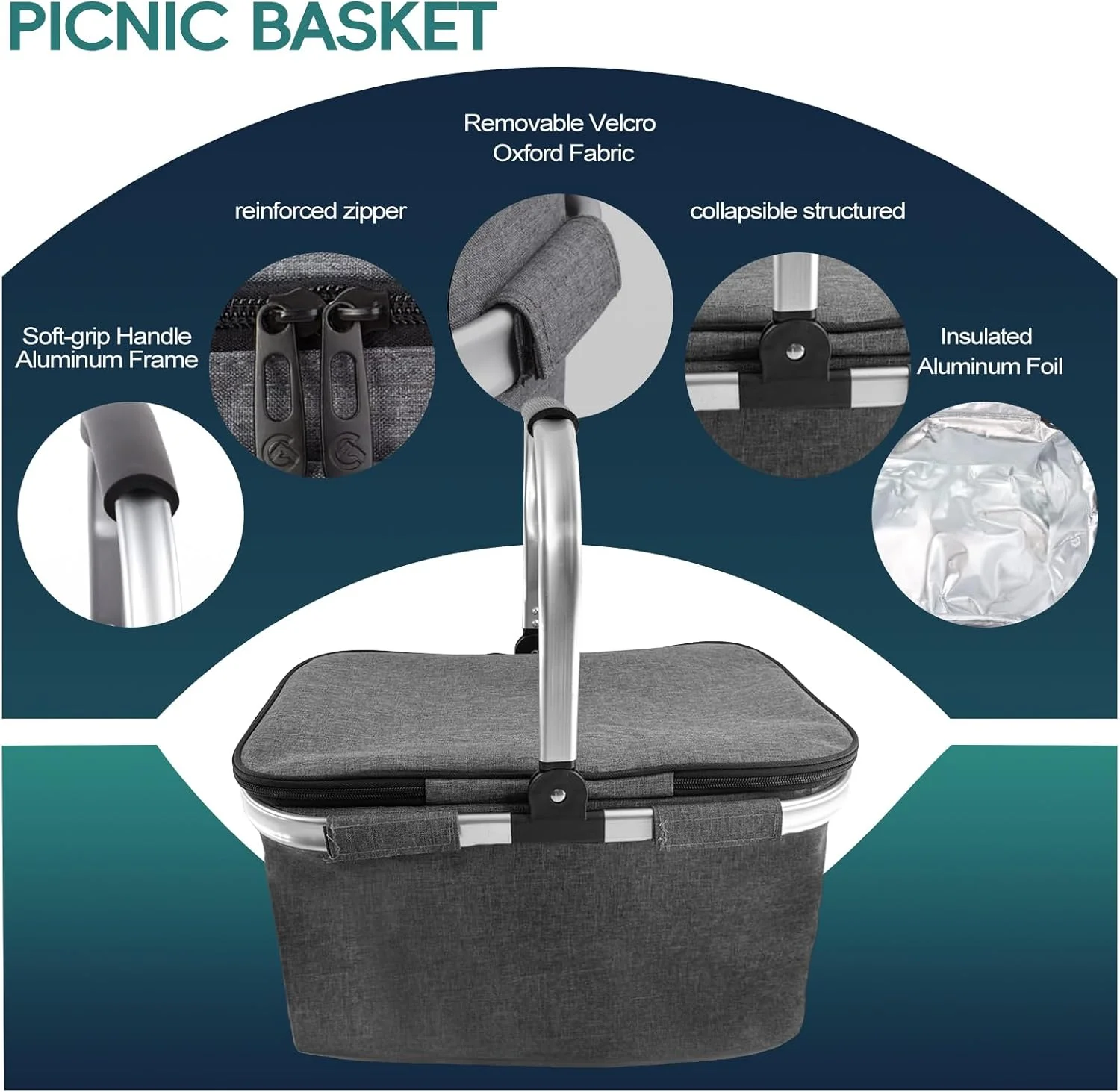 PICNIC BASKET

Removable Velcro Oxford Fabric

reinforced zipper

collapsible structured

Soft-grip Handle Aluminum Frame

Insulated Aluminum Foil