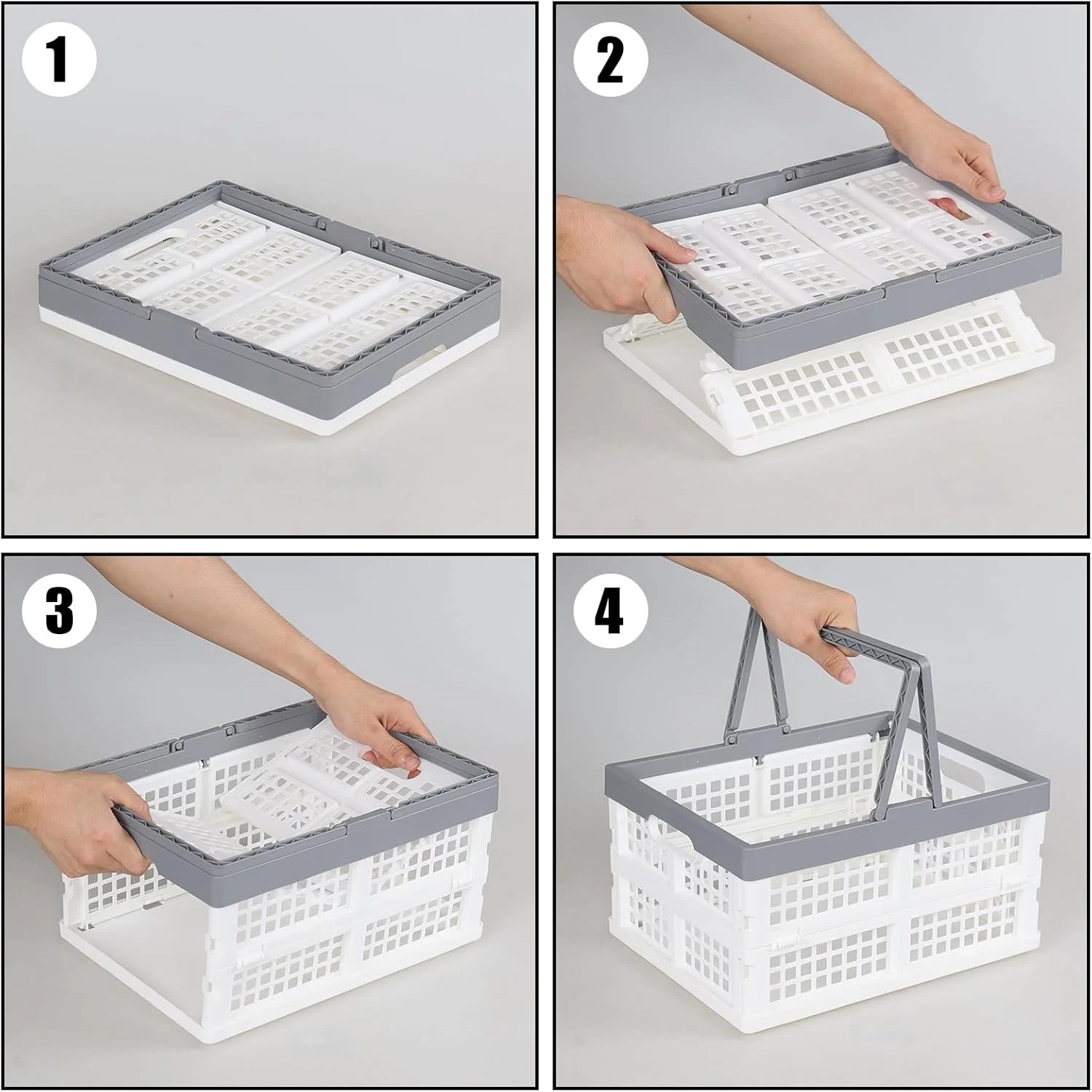 1

2

3

4