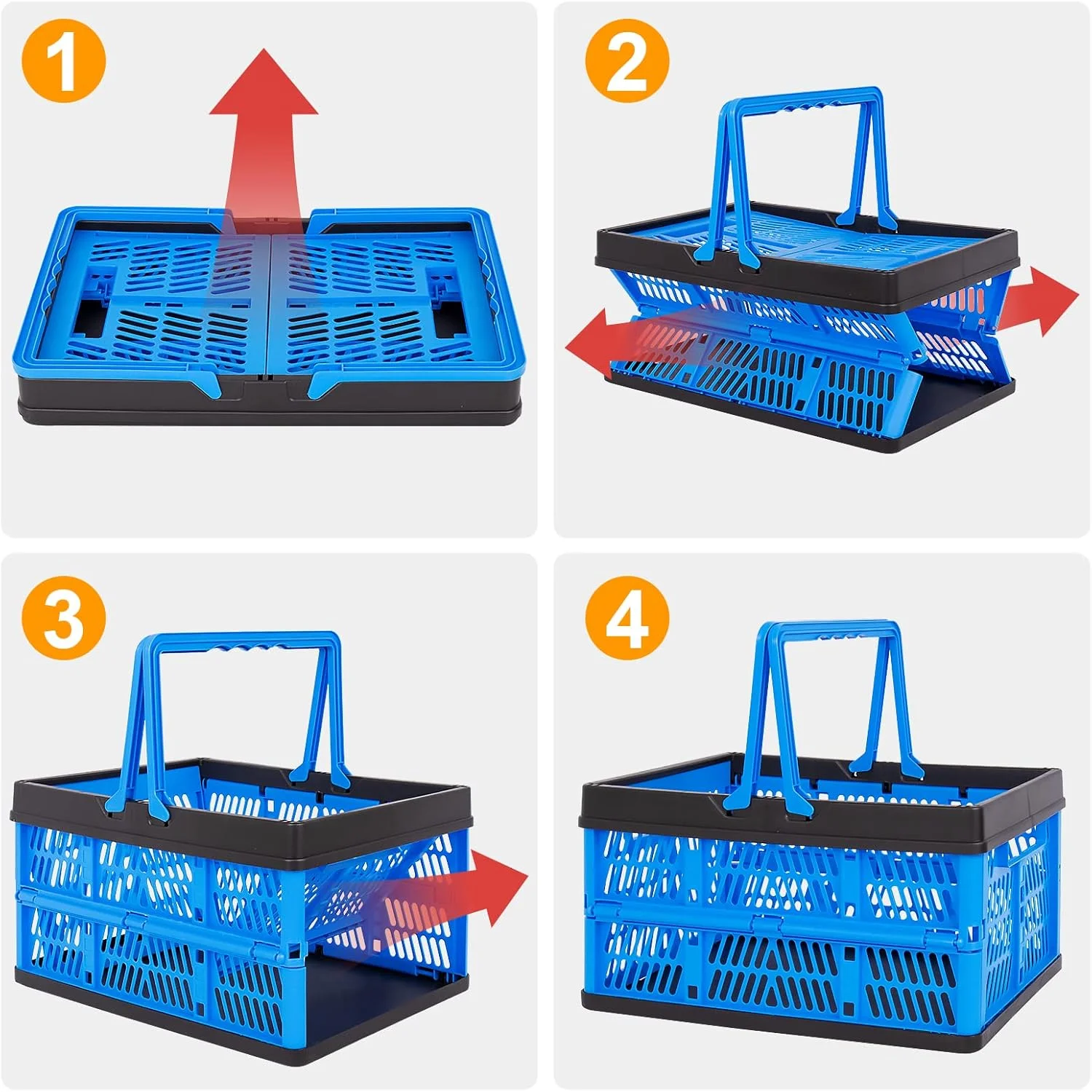 1

2

3

4