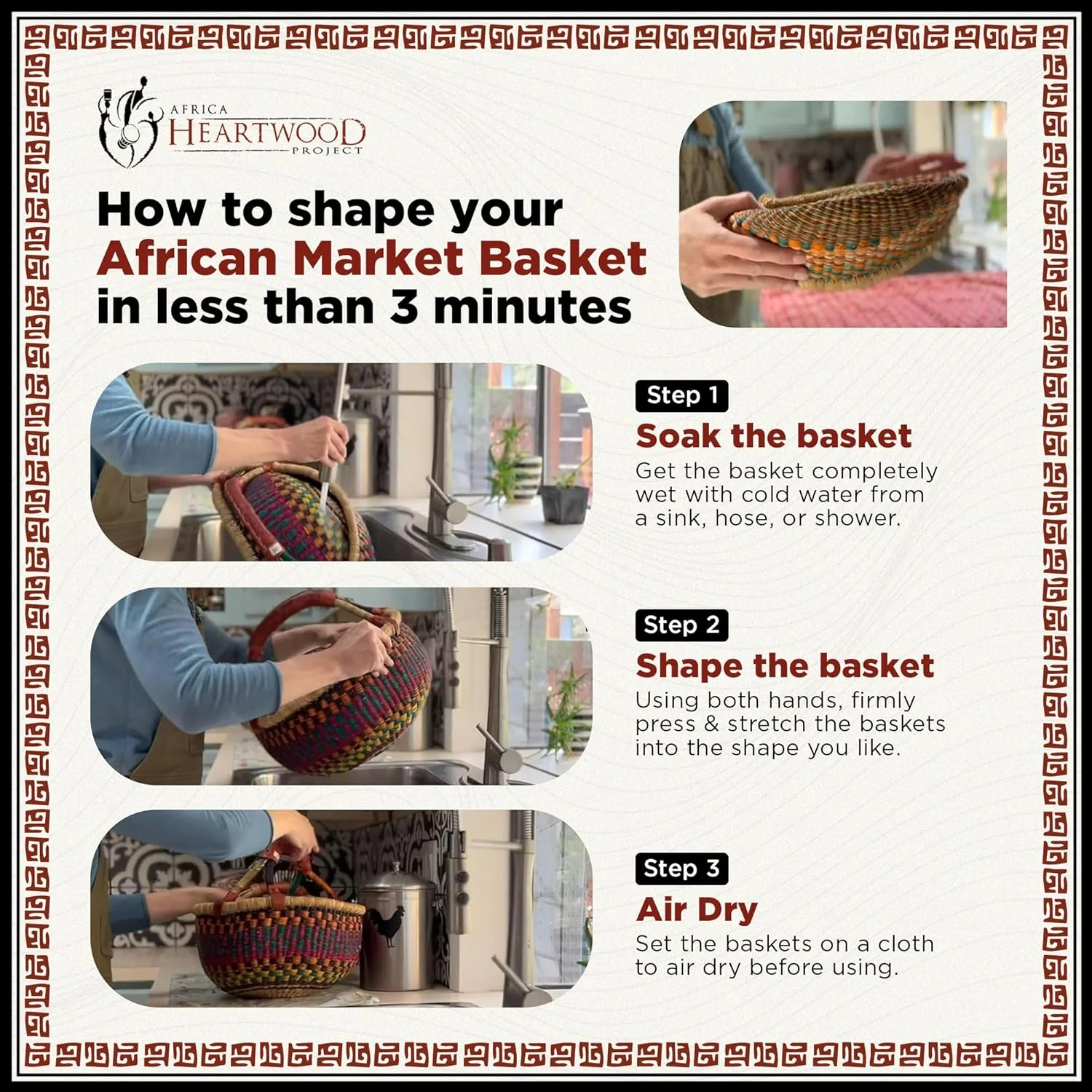 AFRICA HEARTWOOD PROJECT

How to shape your African Market Basket in less than 3 minutes

Step 1
Soak the basket
Get the basket completely wet with cold water from a sink, hose, or shower.

Step 2
Shape the basket
Using both hands, firmly press & stretch the baskets into the shape you like.

Step 3
Air Dry
Set the baskets on a cloth to air dry before using.