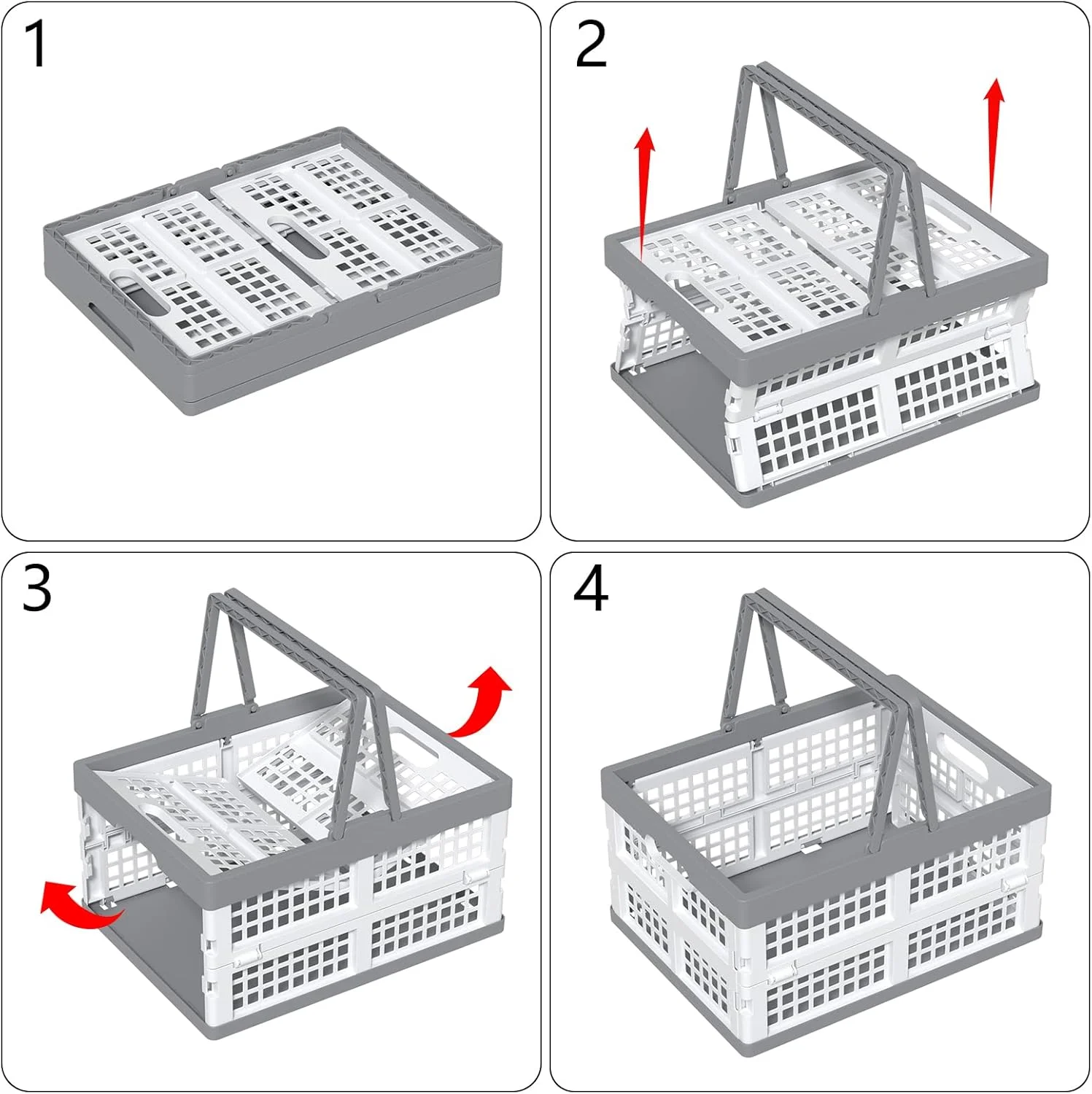 1

2

3

4