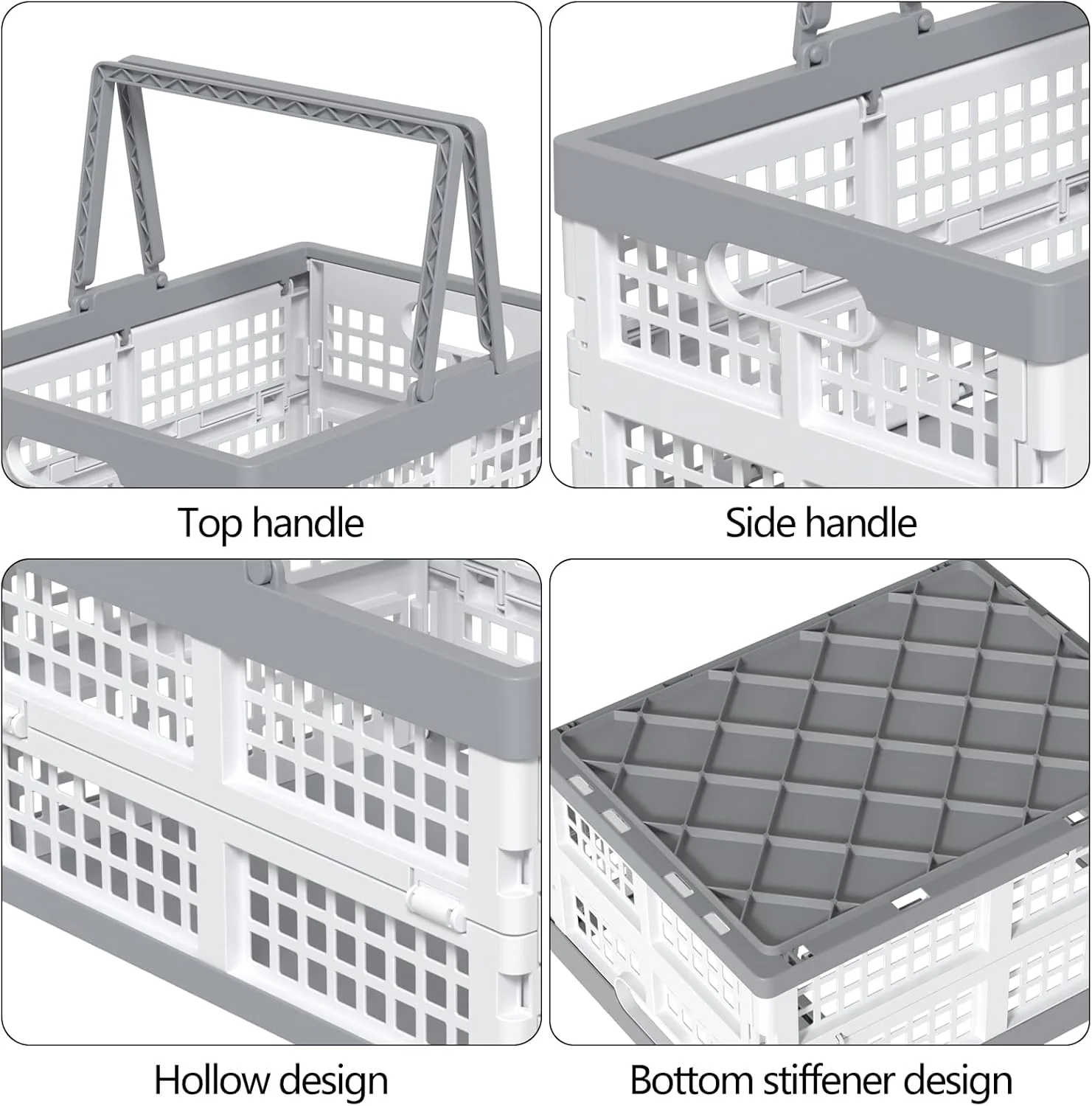 Top handle

Side handle

Hollow design

Bottom stiffener design